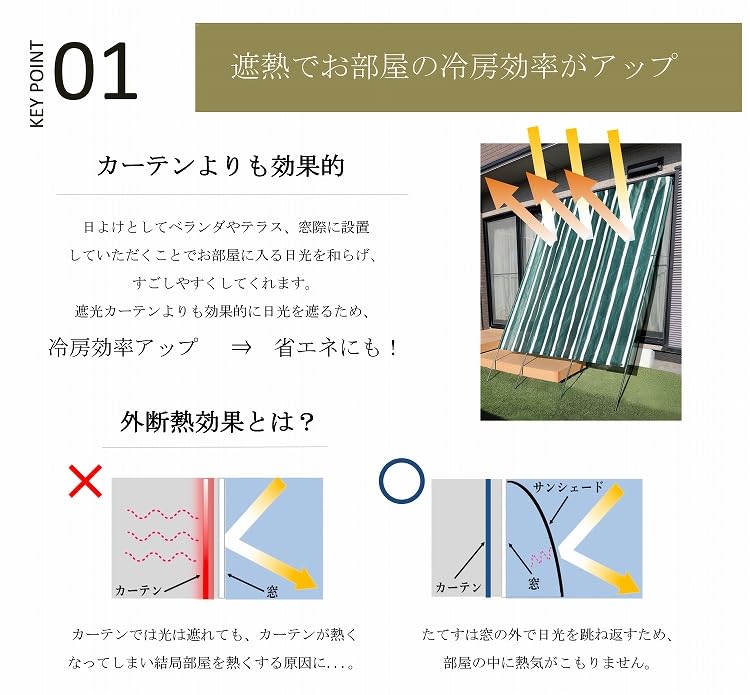 KEY POINT 01

遮熱でお部屋の冷房効率がアップ

カーテンよりも効果的

日よけとしてベランダやテラス、窓際に設置していただくことでお部屋に入る日光を和らげ、すごしやすくしてくれます。
遮光カーテンよりも効果的に日光を遮るため、

冷房効率アップ　⇒　省エネにも！

外断熱効果とは？

×

カーテン

窓

カーテンでは光は遮れても、カーテンが熱くなってしまい結局部屋を熱くする原因に...。

○

サンシェード

カーテン

窓

たてすは窓の外で日光を跳ね返すため、部屋の中に熱気がこもりません。