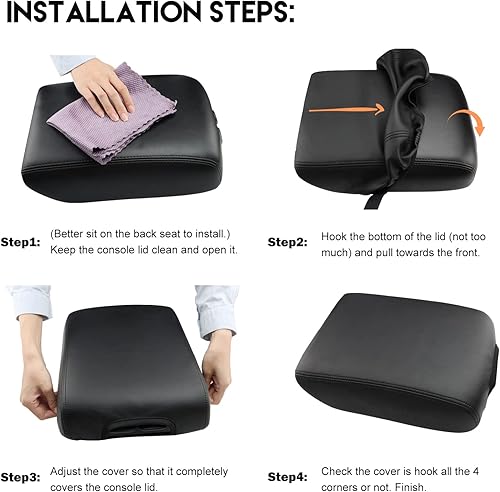 INSTALLATION STEPS:

Step1: (Better sit on the back seat to install.) Keep the console lid clean and open it.

Step2: Hook the bottom of the lid (not too much) and pull towards the front.

Step3: Adjust the cover so that it completely covers the console lid.

Step4: Check the cover is hook all the 4 corners or not. Finish.