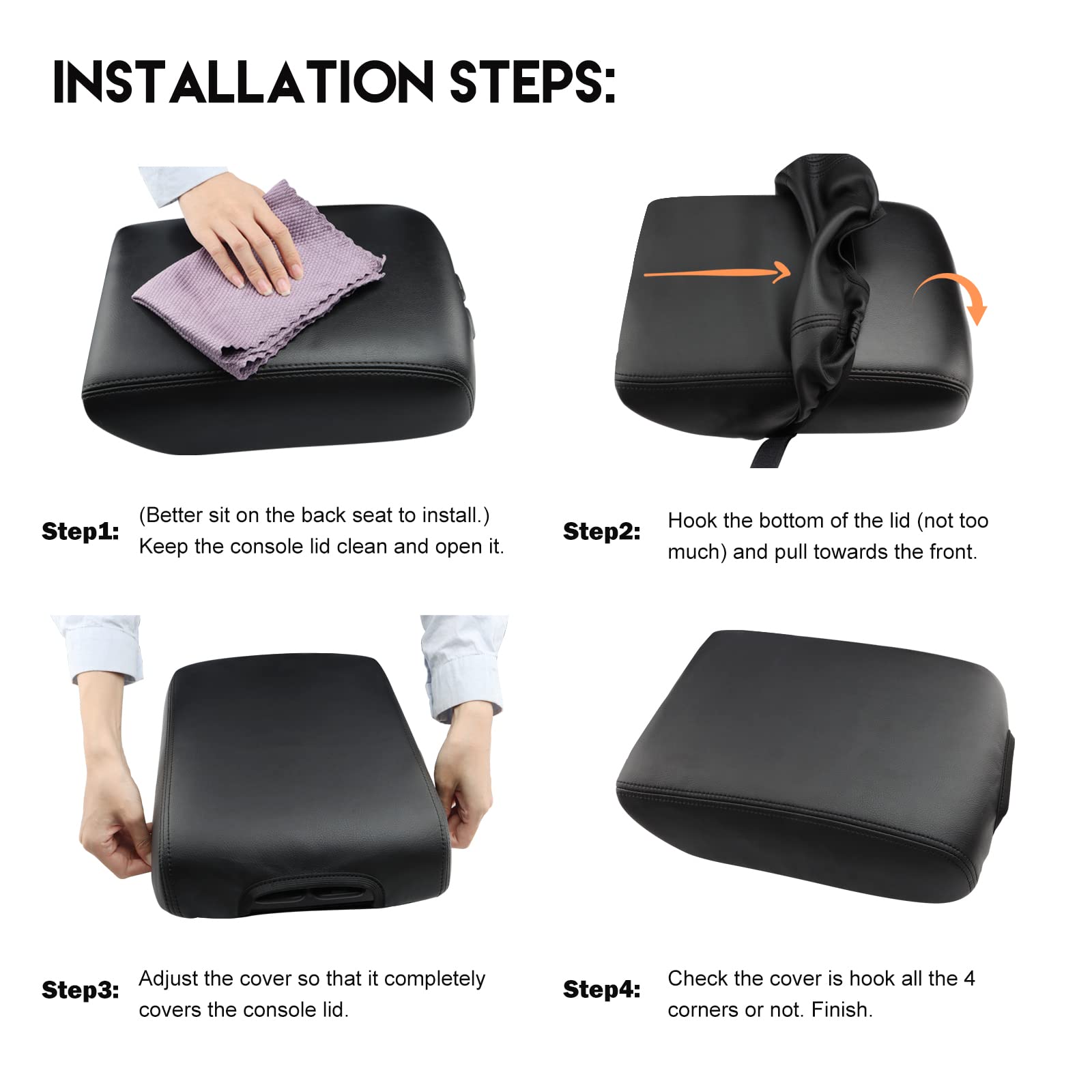 INSTALLATION STEPS:

Step1: (Better sit on the back seat to install.) Keep the console lid clean and open it.

Step2: Hook the bottom of the lid (not too much) and pull towards the front.

Step3: Adjust the cover so that it completely covers the console lid.

Step4: Check the cover is hook all the 4 corners or not. Finish.