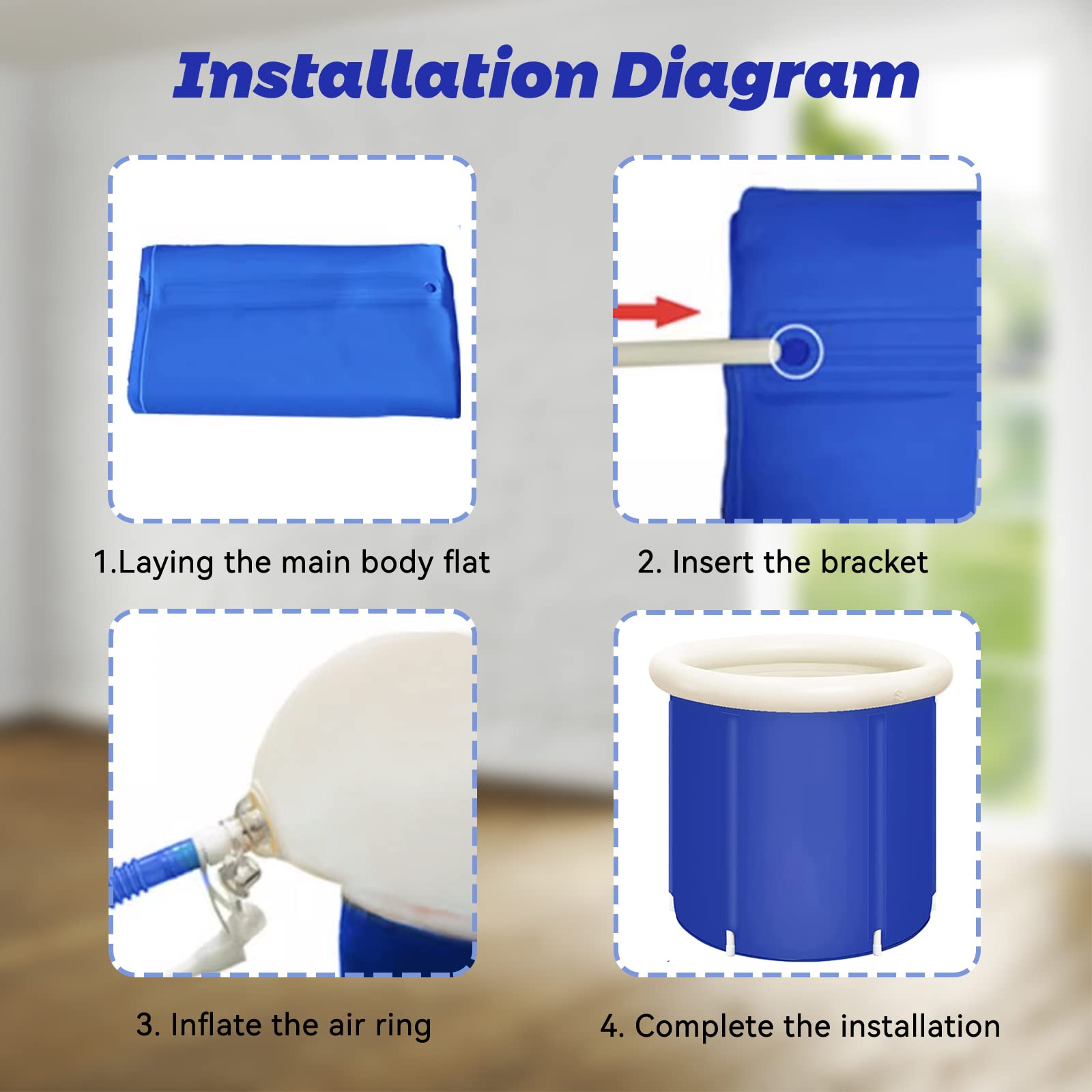 Installation Diagram

1.Laying the main body flat

2. Insert the bracket

3. Inflate the air ring

4. Complete the installation