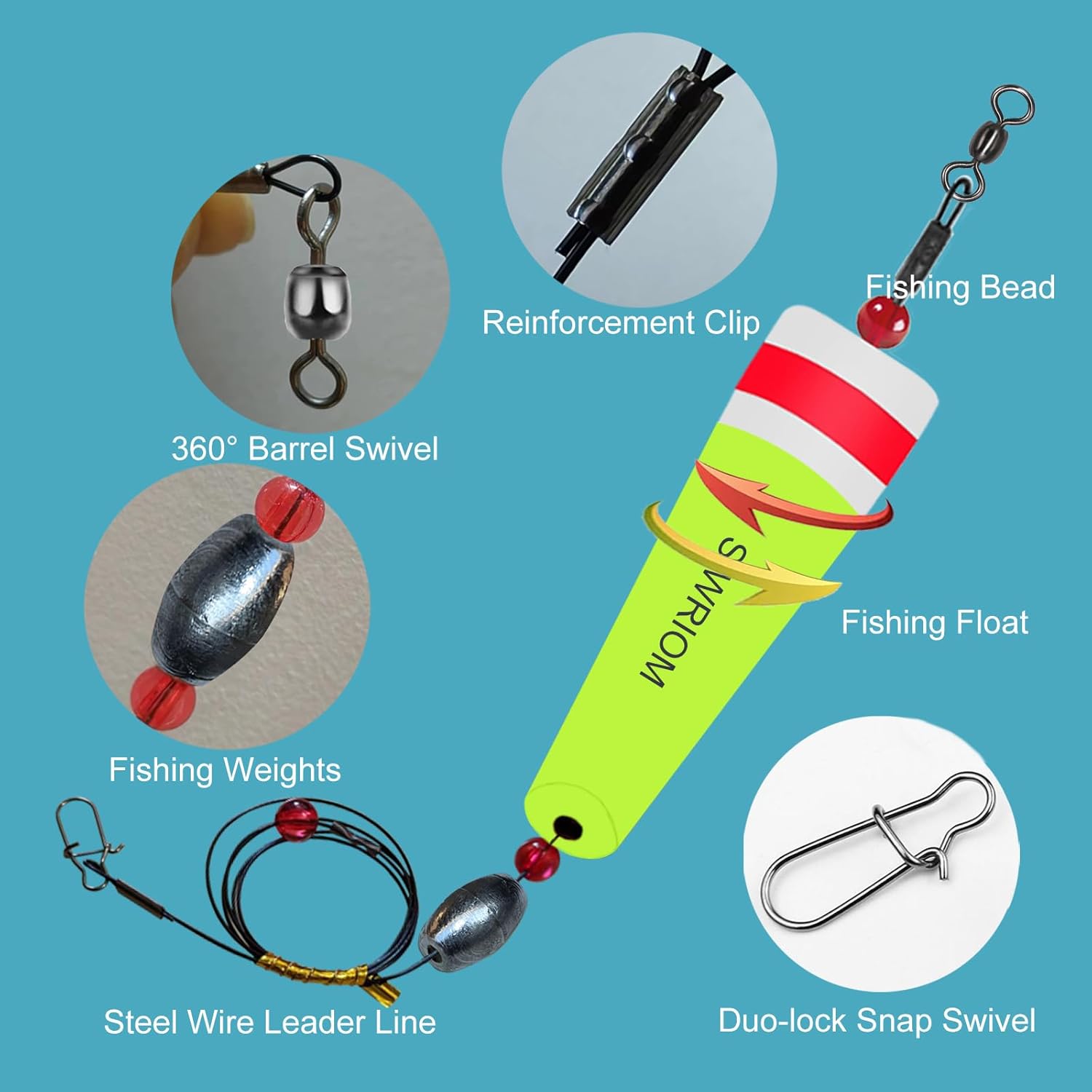 Reinforcement Clip

Fishing Bead

360° Barrel Swivel

SWRIOM

Fishing Float

Fishing Weights

Steel Wire Leader Line

Duo-lock Snap Swivel