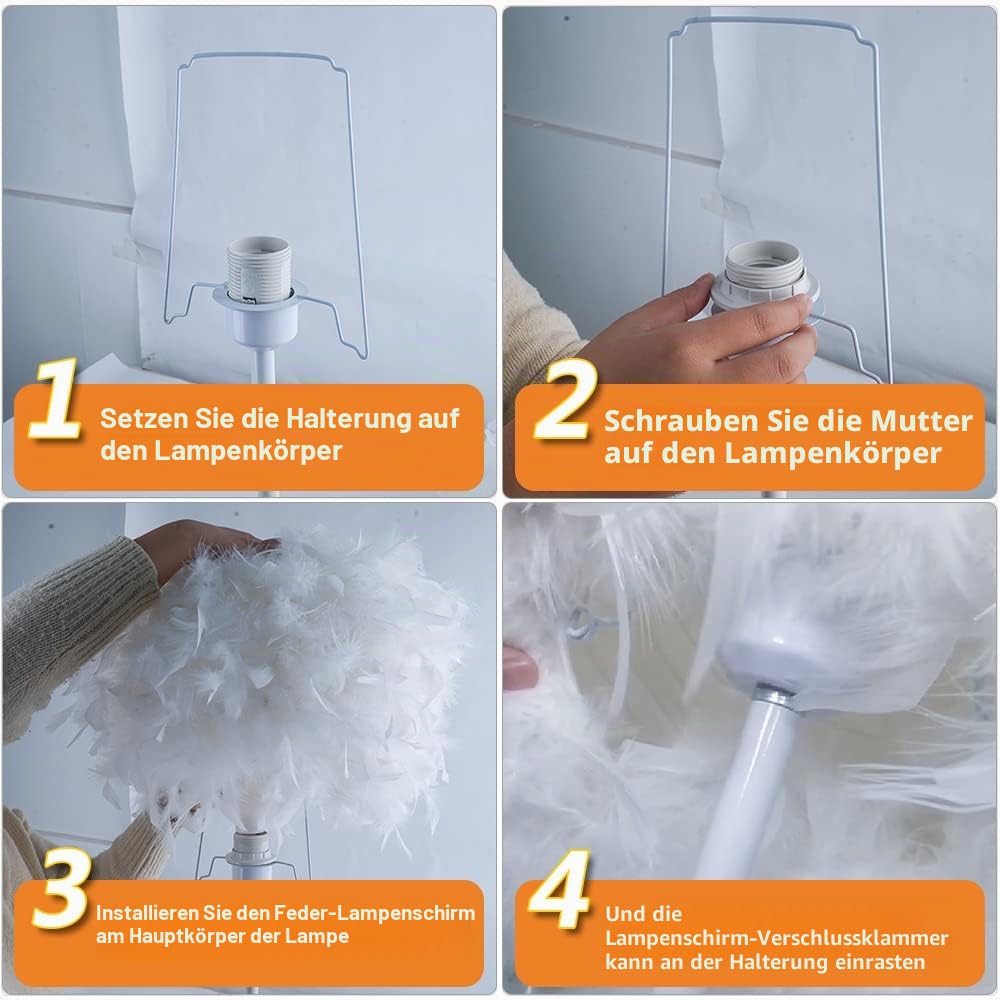 1
Setzen Sie die Halterung auf den Lampenkörper

2
Schrauben Sie die Mutter auf den Lampenkörper

3
Installieren Sie den Feder-Lampenschirm am Hauptkörper der Lampe

4
Und die Lampenschirm-Verschlussklammer kann an der Halterung einrasten