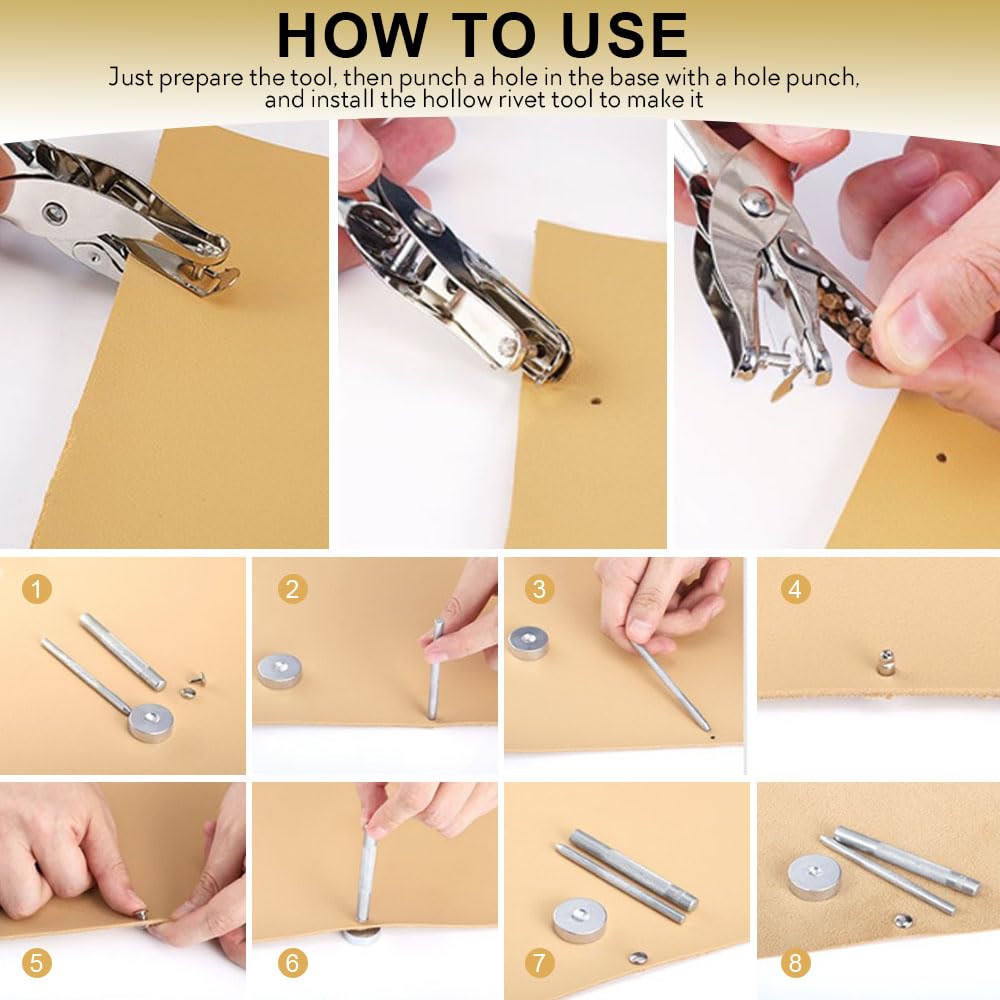 HOW TO USE

Just prepare the tool, then punch a hole in the base with a hole punch, and install the hollow rivet tool to make it

1

2

3

4

5

6

7

8