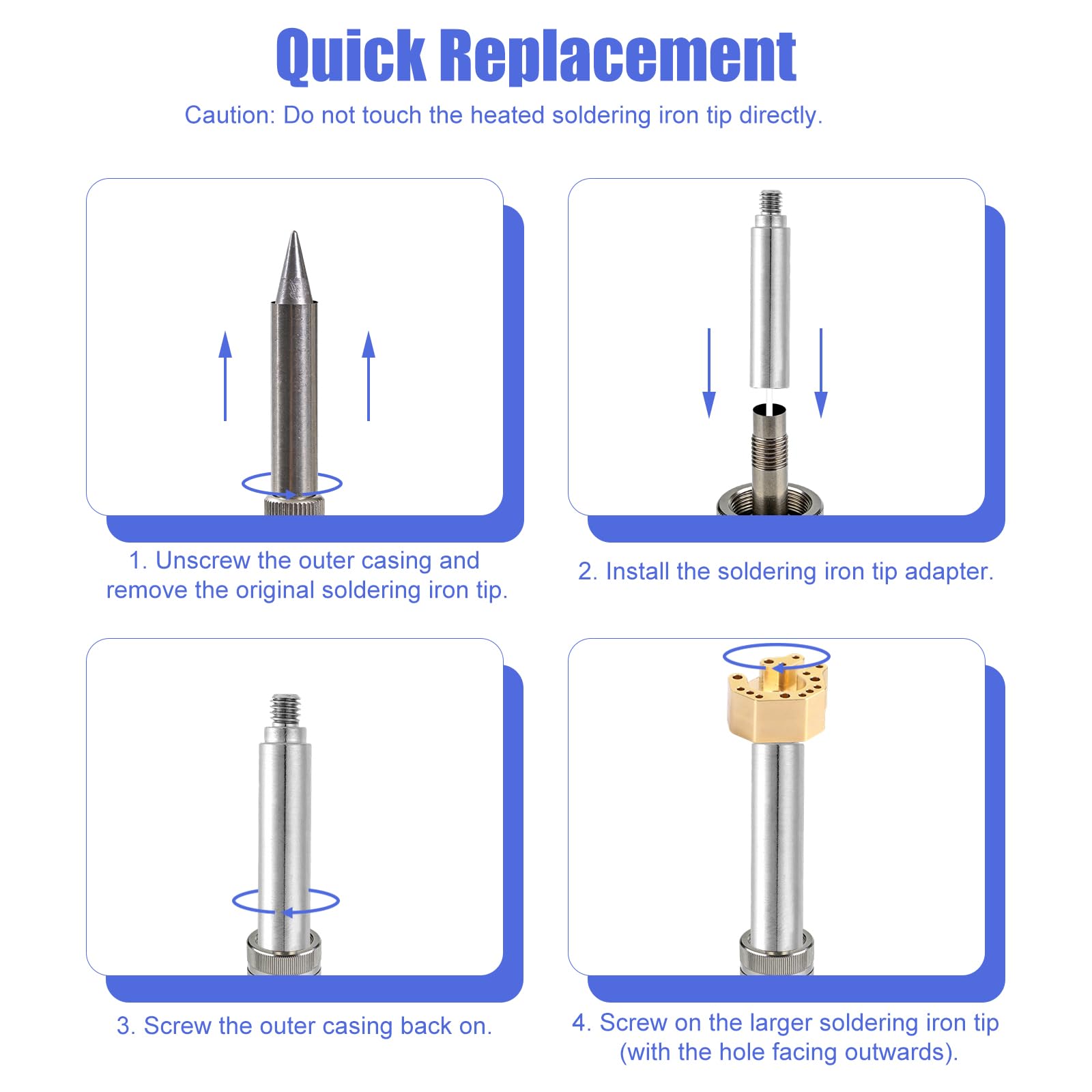 Quick Replacement

Caution: Do not touch the heated soldering iron tip directly.

1. Unscrew the outer casing and remove the original soldering iron tip.

2. Install the soldering iron tip adapter.

3. Screw the outer casing back on.

4. Screw on the larger soldering iron tip (with the hole facing outwards).