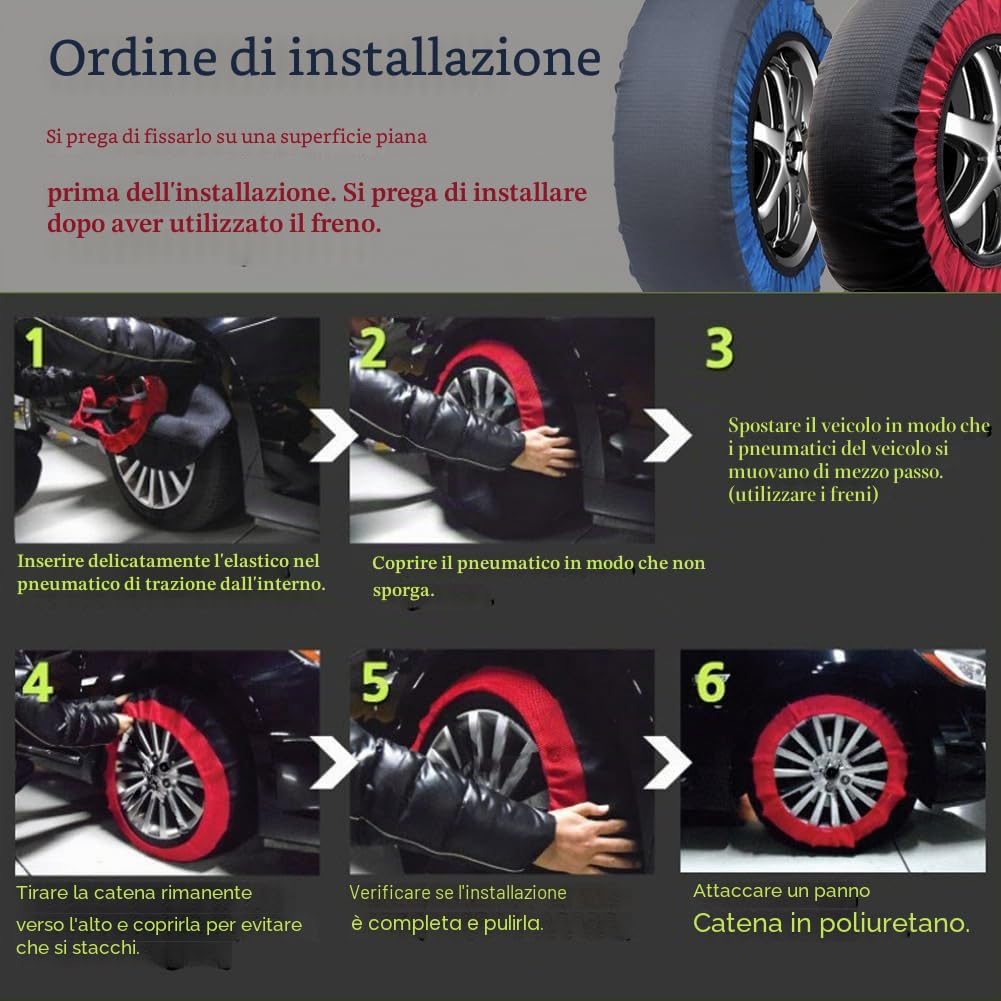 Ordine di installazione

Si prega di fissarlo su una superficie piana

prima dell'installazione. Si prega di installare dopo aver utilizzato il freno.

1

Inserire delicatamente l'elastico nel pneumatico di trazione dall'interno.

2

Coprire il pneumatico in modo che non sporga.

3

Spostare il veicolo in modo che i pneumatici del veicolo si muovano di mezzo passo. (utilizzare i freni)

4

Tirare la catena rimanente verso l'alto e coprirla per evitare che si stacchi.

5

Verificare se l'installazione è completa e pulirla.

6

Attaccare un panno Catena in poliuretano.