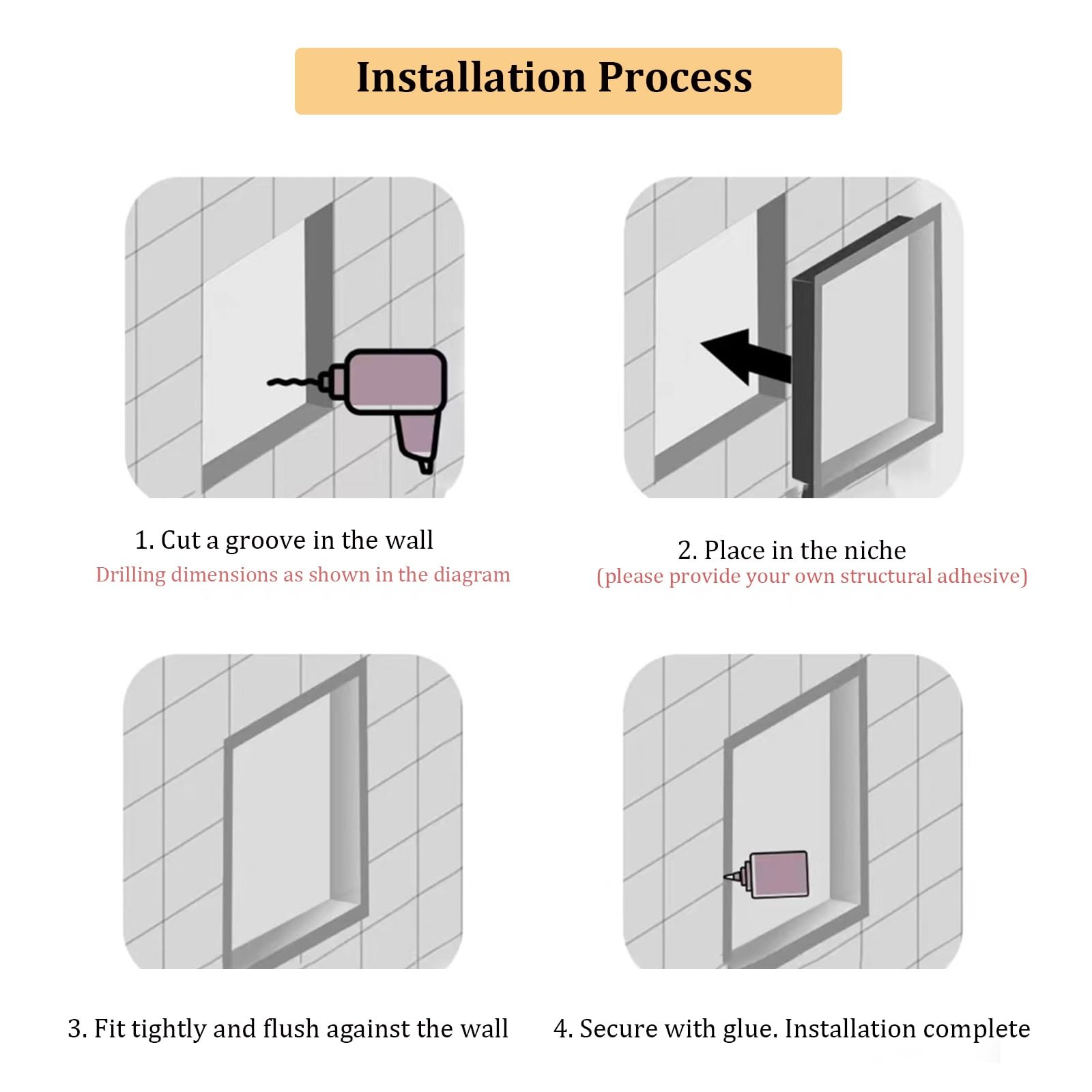 Installation Process

1. Cut a groove in the wall
Drilling dimensions as shown in the diagram

2. Place in the niche
(please provide your own structural adhesive)

3. Fit tightly and flush against the wall

4. Secure with glue. Installation complete