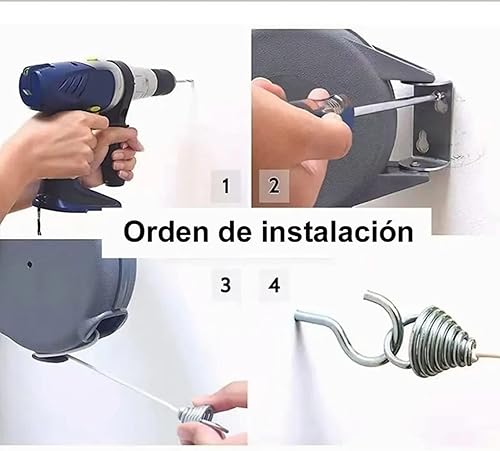 1 2

Orden de instalación

3 4