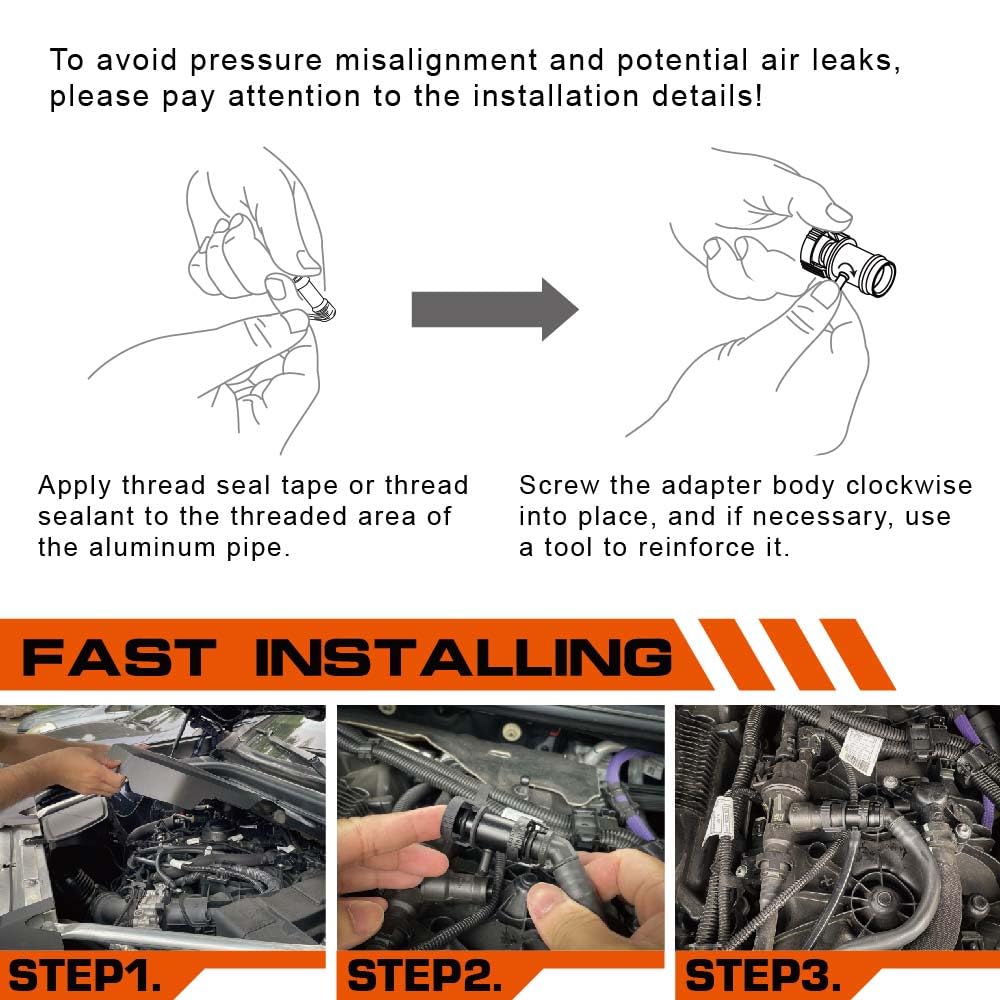 To avoid pressure misalignment and potential air leaks, please pay attention to the installation details!

Apply thread seal tape or thread sealant to the threaded area of the aluminum pipe.

Screw the adapter body clockwise into place, and if necessary, use a tool to reinforce it.

FAST INSTALLING

STEP1.

STEP2.

STEP3.