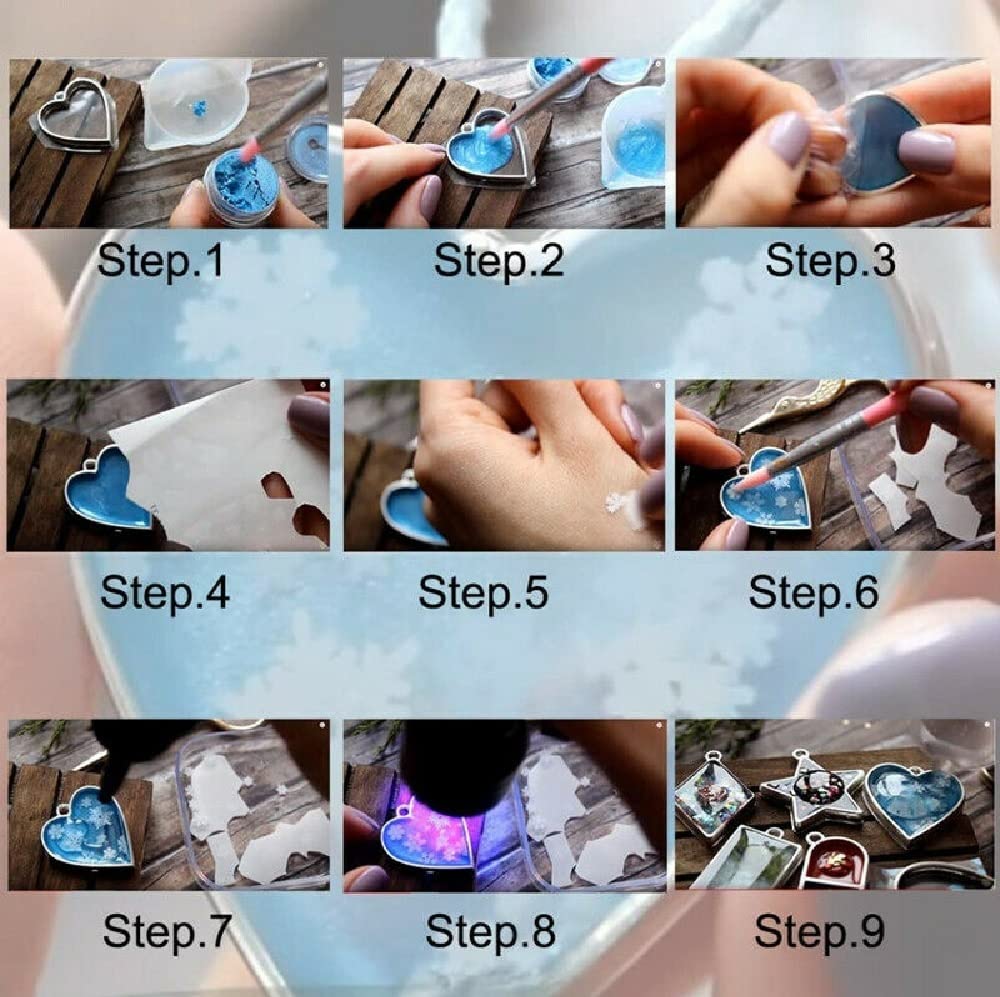 Step.1
Step.2
Step.3

Step.4
Step.5
Step.6

Step.7
Step.8
Step.9