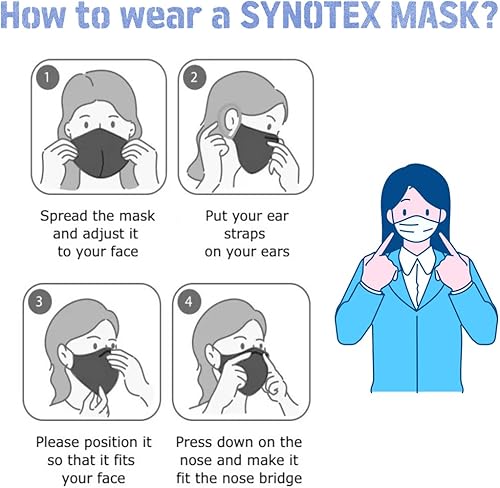 How to wear a SYNOTEX MASK?

1

Spread the mask and adjust it to your face

2

Put your ear straps on your ears

3

Please position it so that it fits your face

4

Press down on the nose and make it fit the nose bridge