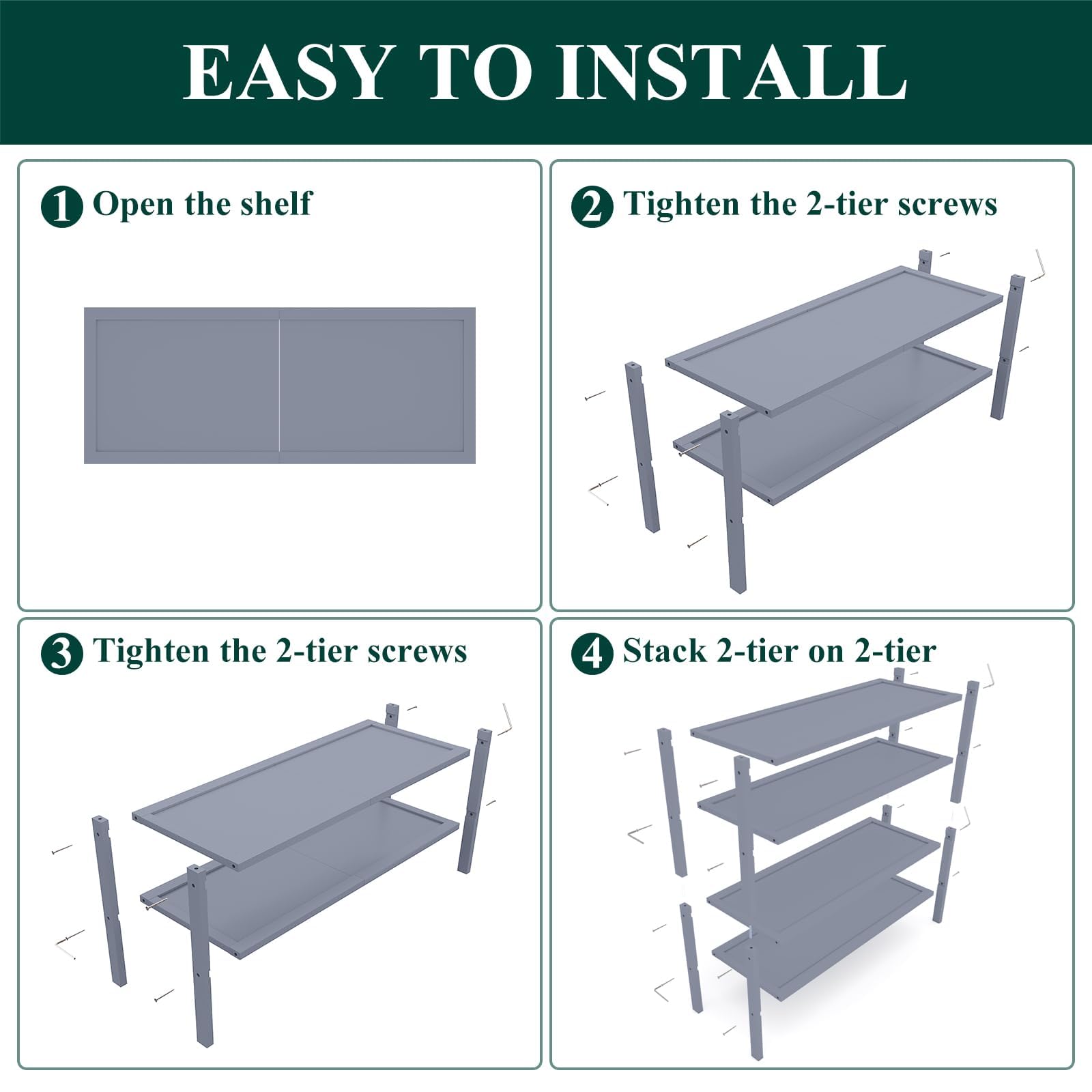 EASY TO INSTALL

1 Open the shelf

2 Tighten the 2-tier screws

3 Tighten the 2-tier screws

4 Stack 2-tier on 2-tier