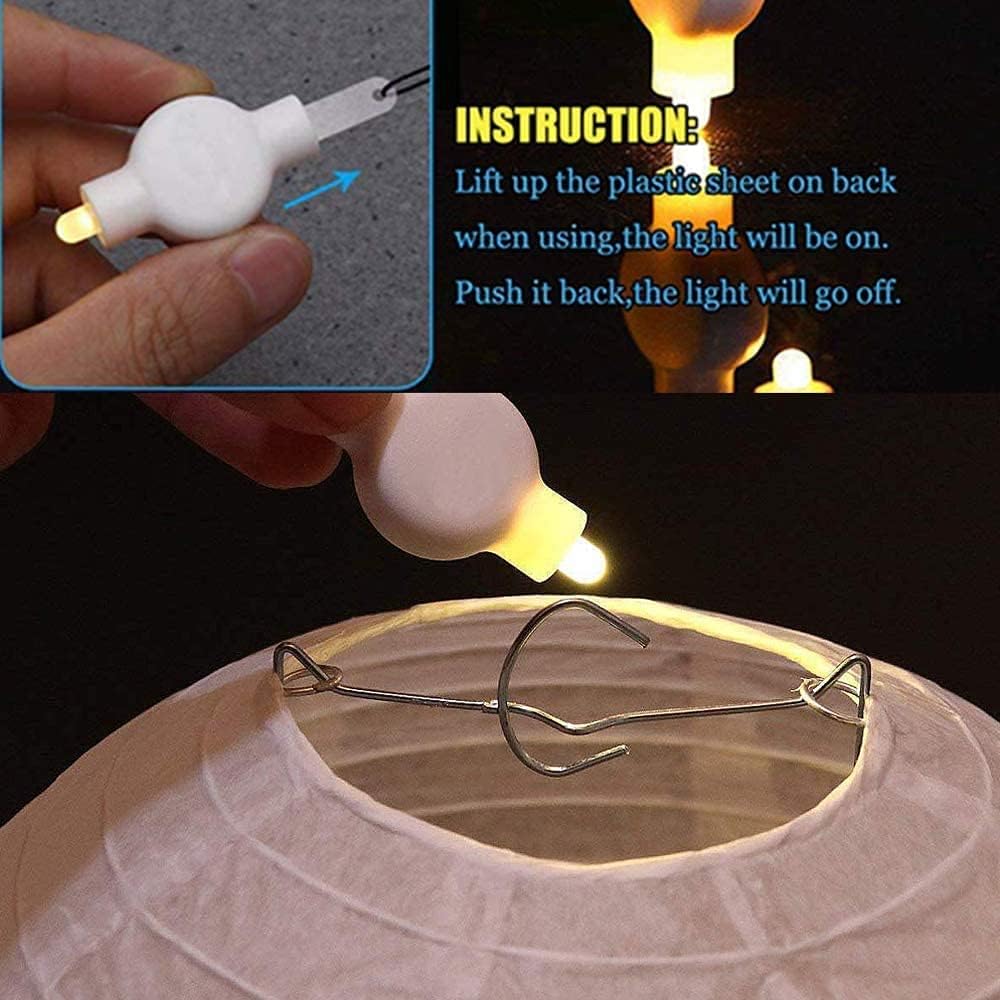 INSTRUCTION:
Lift up the plastic sheet on back when using,the light will be on.
Push it back,the light will go off.