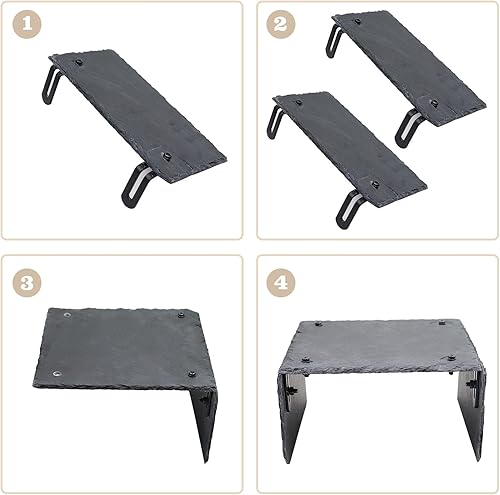 1

2

3

4