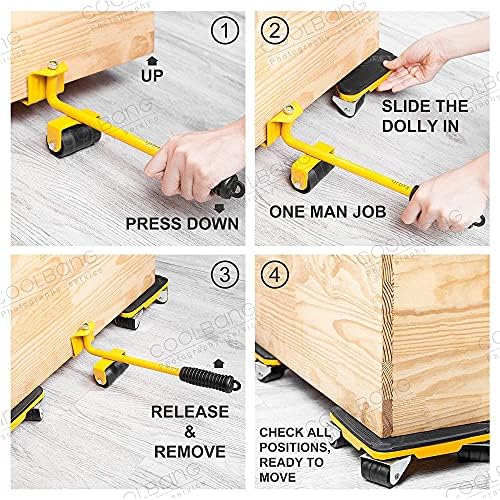 COOLBANG Photography Service

① UP

PRESS DOWN

② SLIDE THE DOLLY IN

ONE MAN JOB

③ RELEASE & REMOVE

④ CHECK ALL POSITIONS, READY TO MOVE