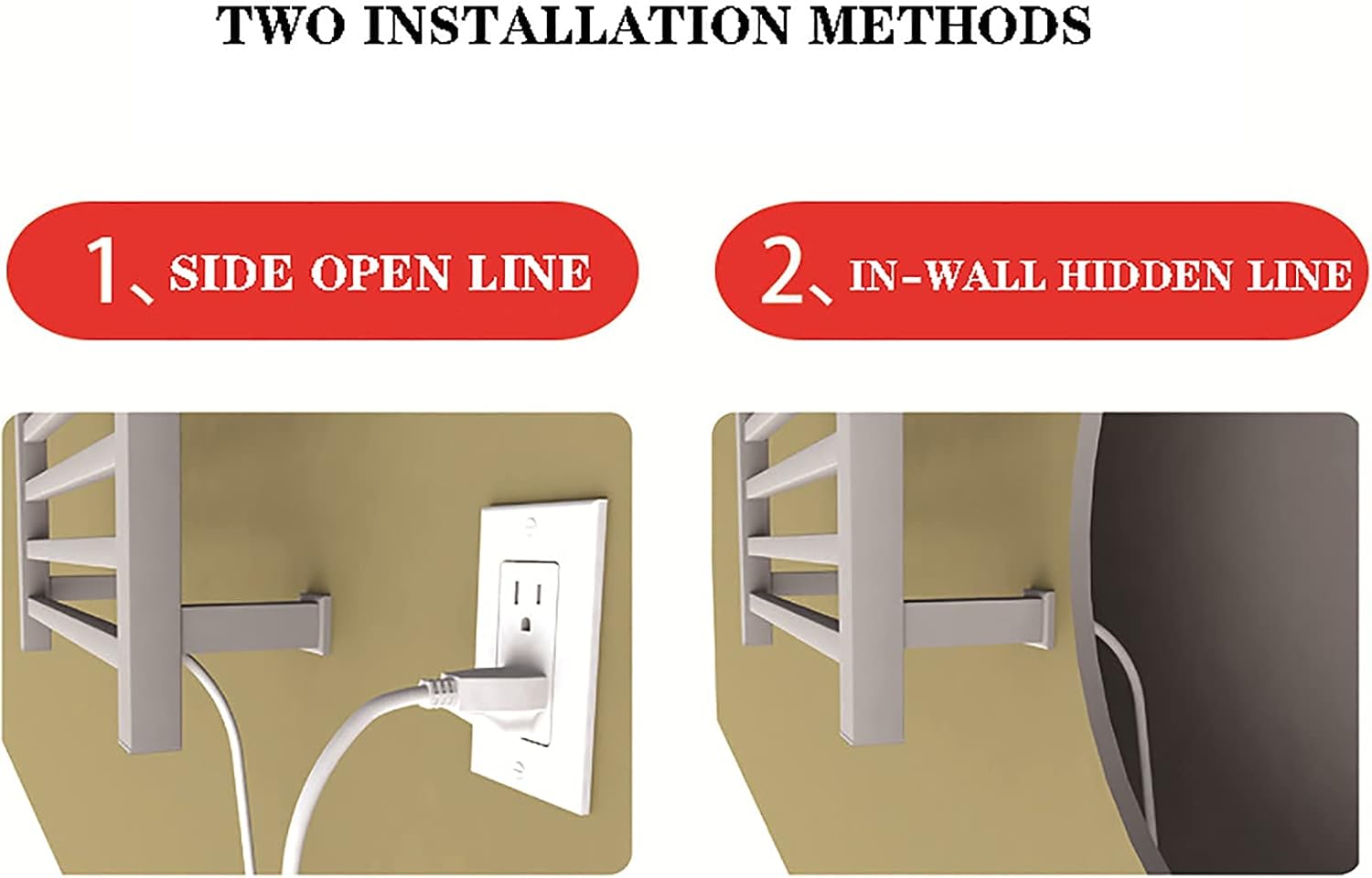 TWO INSTALLATION METHODS

1、SIDE OPEN LINE

2、IN-WALL HIDDEN LINE