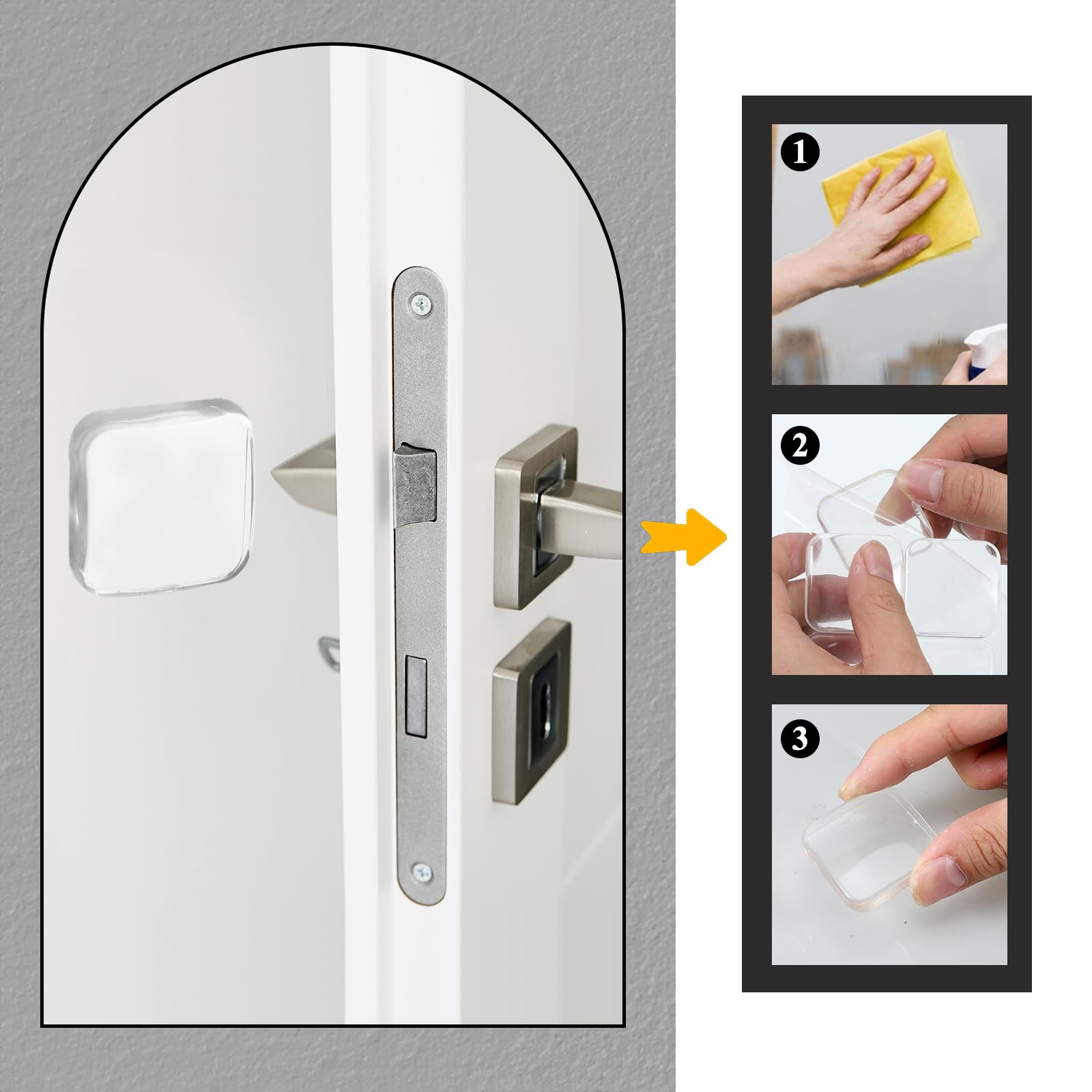 1
2
3