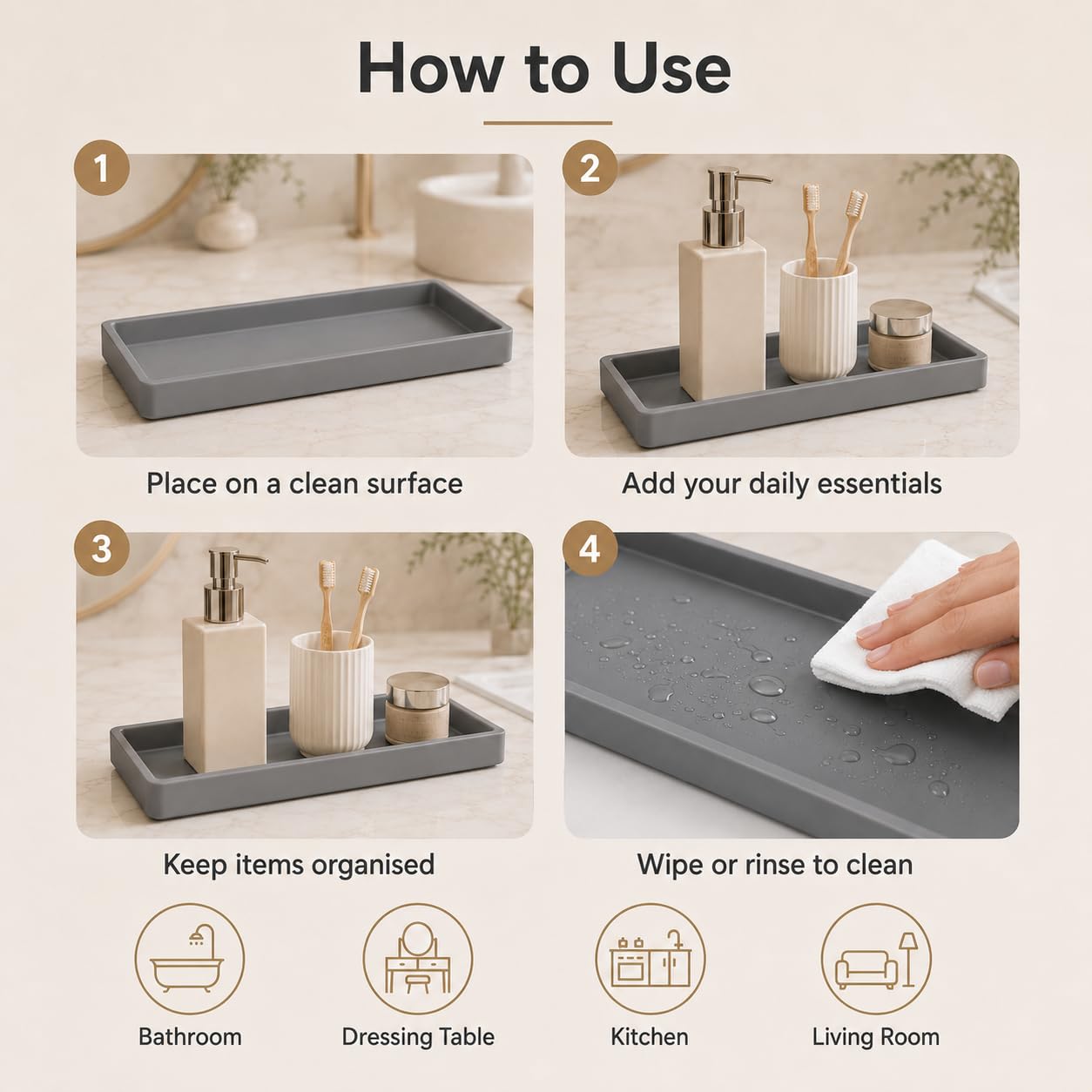 How to Use

1

Place on a clean surface

2

Add your daily essentials

3

Keep items organised

4

Wipe or rinse to clean

Bathroom

Dressing Table

Kitchen

Living Room