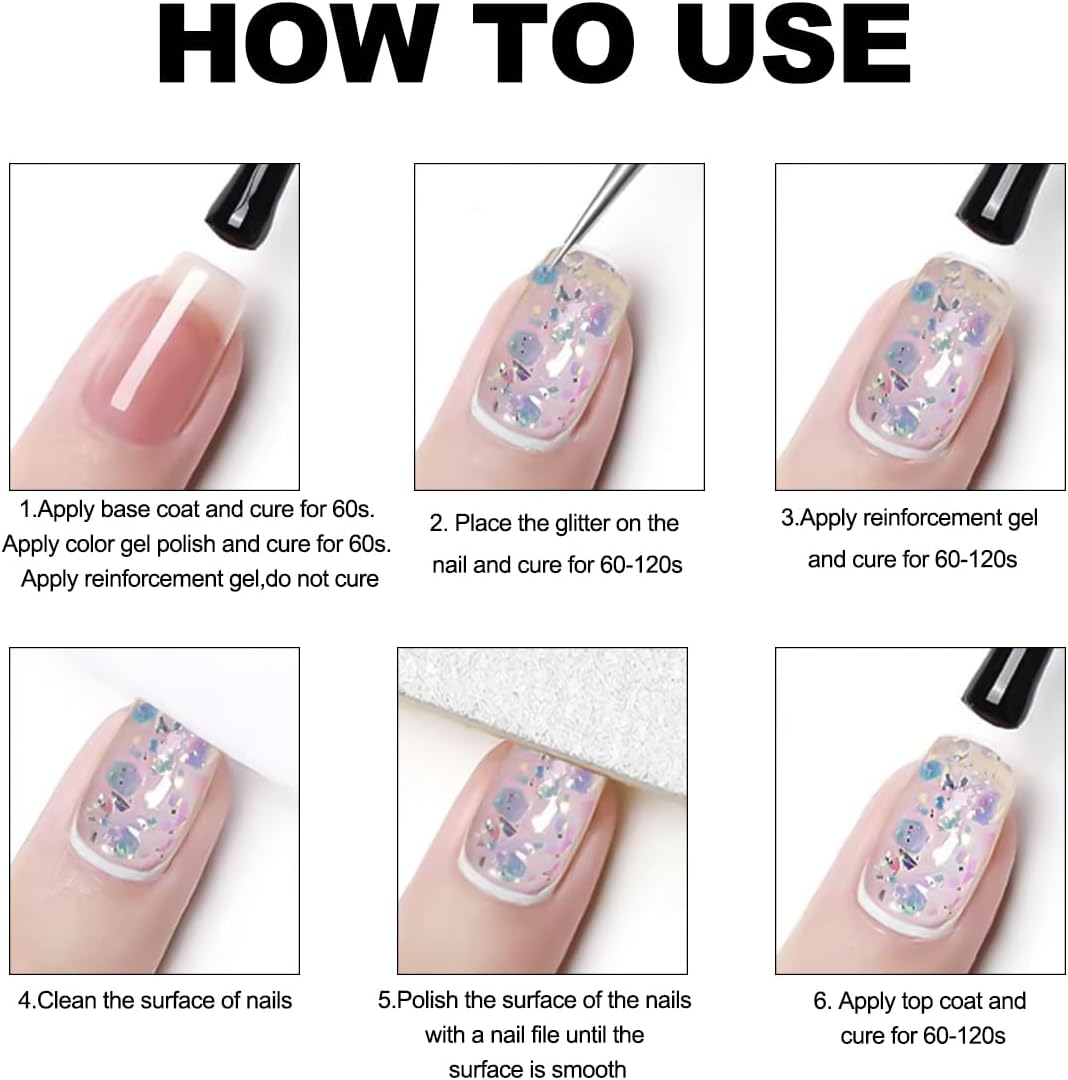 HOW TO USE

1.Apply base coat and cure for 60s. Apply color gel polish and cure for 60s. Apply reinforcement gel,do not cure

2. Place the glitter on the nail and cure for 60-120s

3.Apply reinforcement gel and cure for 60-120s

4.Clean the surface of nails

5.Polish the surface of the nails with a nail file until the surface is smooth

6. Apply top coat and cure for 60-120s