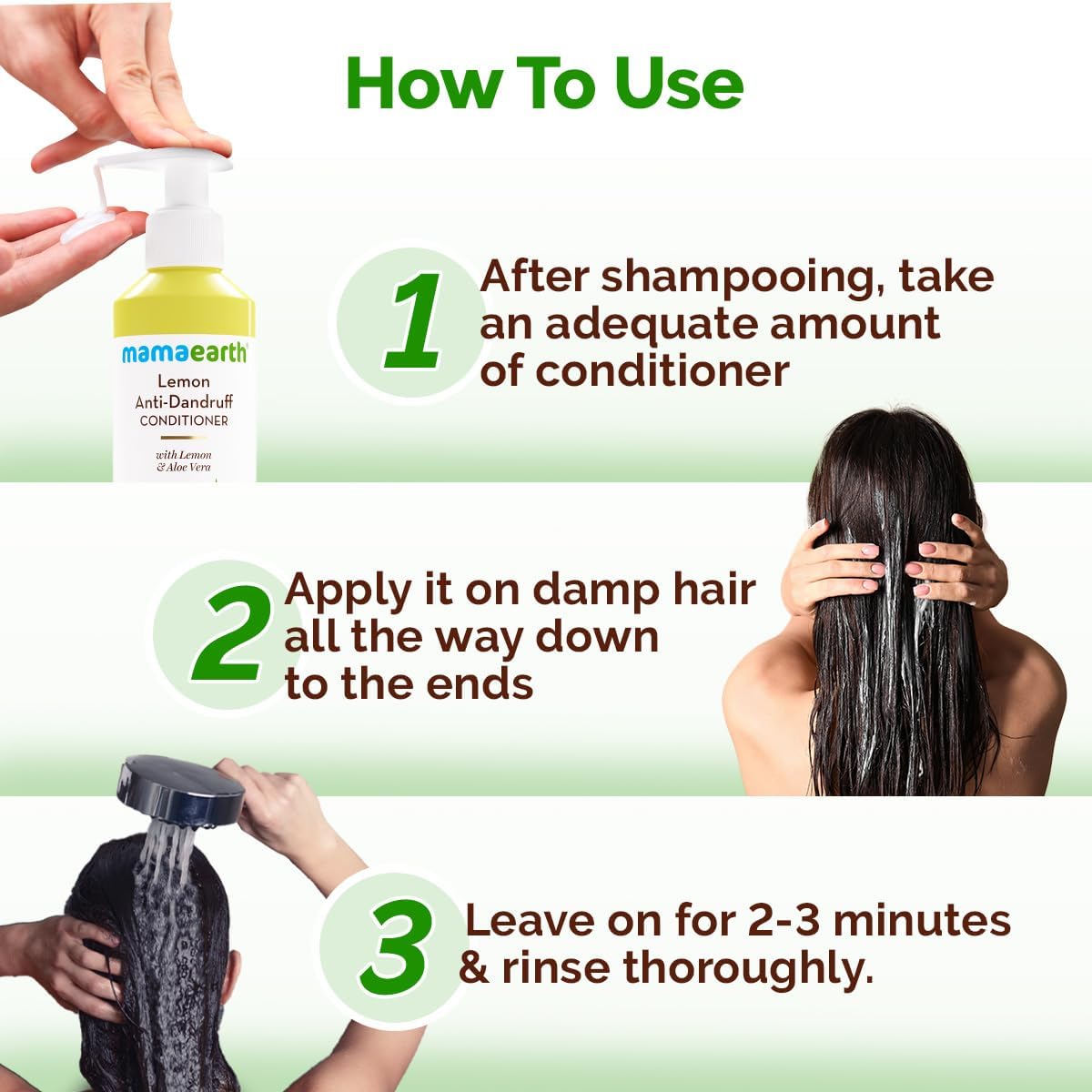 How To Use

mamaearth
Lemon
Anti-Dandruff
CONDITIONER
with Lemon
& Aloe Vera

1 After shampooing, take an adequate amount of conditioner

2 Apply it on damp hair all the way down to the ends

3 Leave on for 2-3 minutes & rinse thoroughly.