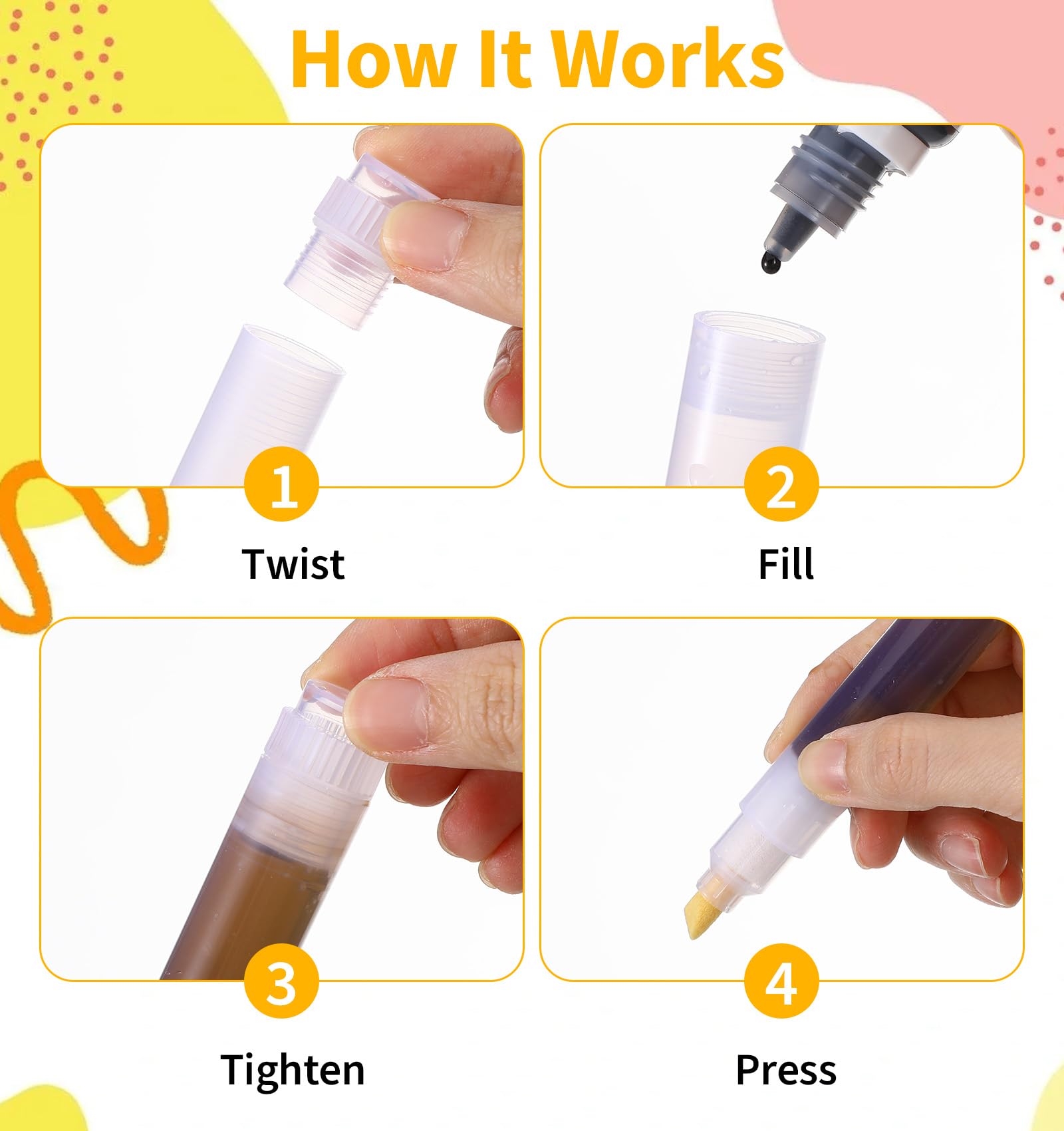 How It Works

1

Twist

2

Fill

3

Tighten

4

Press