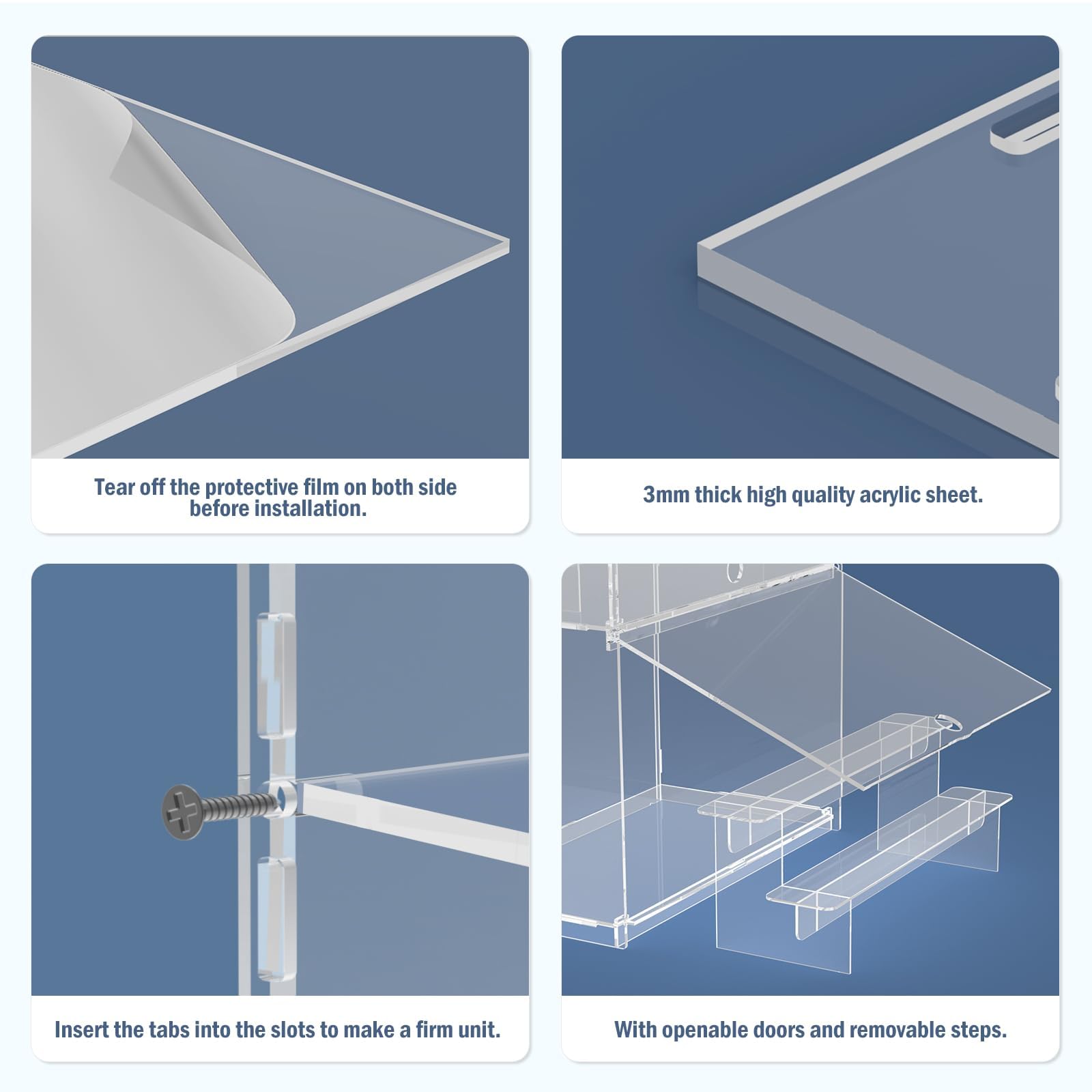 Tear off the protective film on both side before installation.

3mm thick high quality acrylic sheet.

Insert the tabs into the slots to make a firm unit.

With openable doors and removable steps.