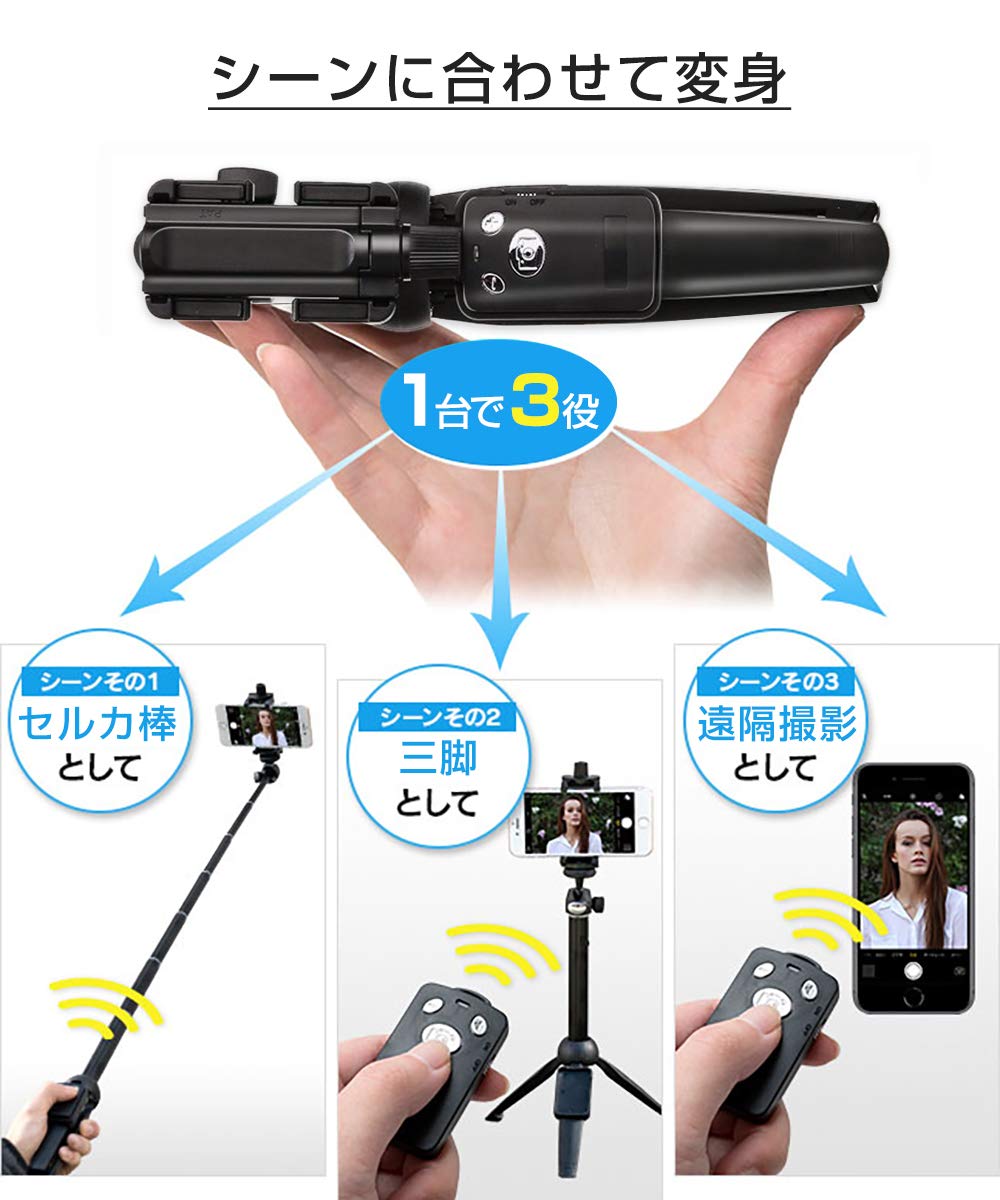 シーンに合わせて変身

ON OFF

1台で3役

シーンその1
セルカ棒
として

シーンその2
三脚
として

シーンその3
遠隔撮影
として