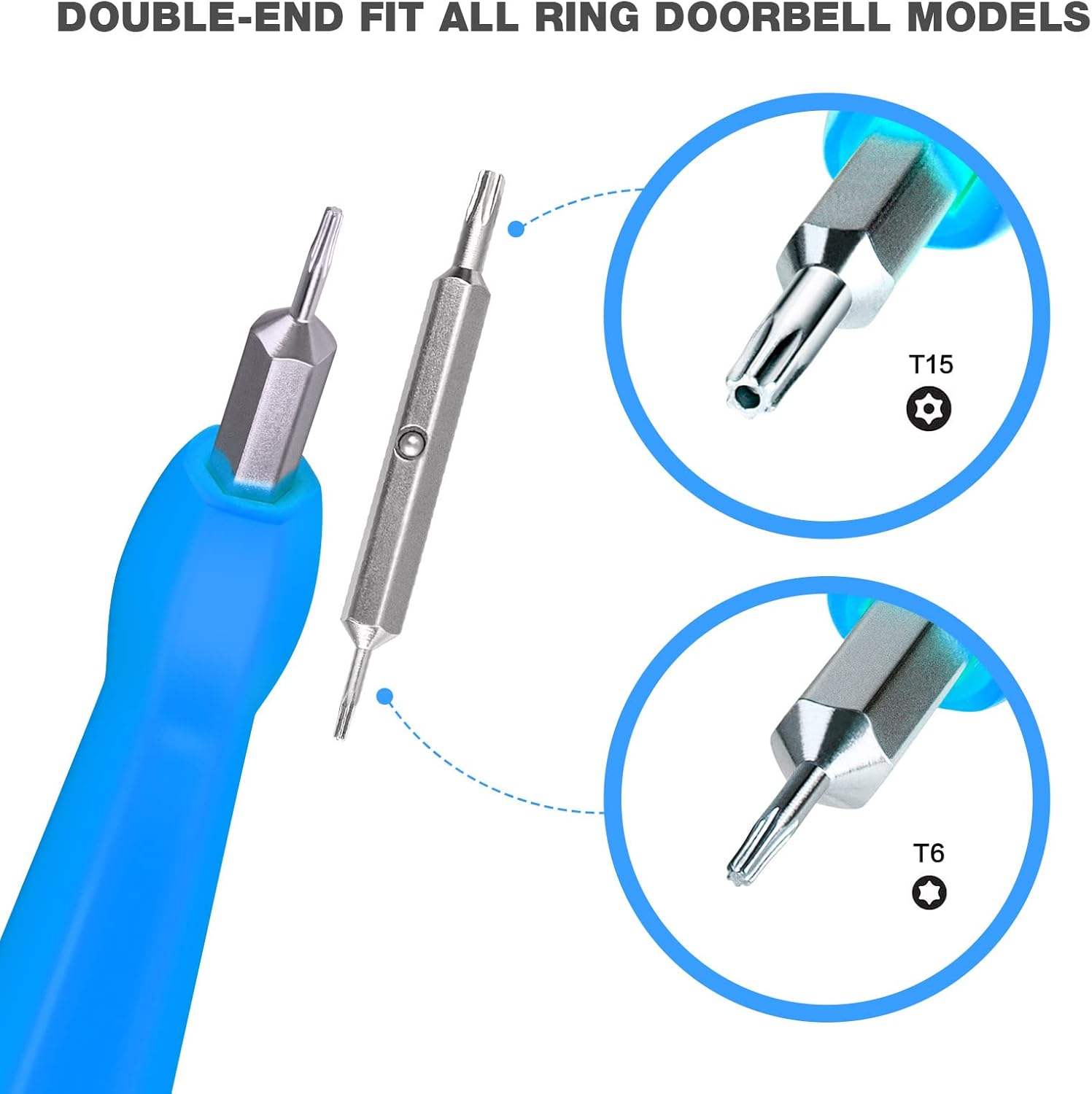 DOUBLE-END FIT ALL RING DOORBELL MODELS

T15

T6