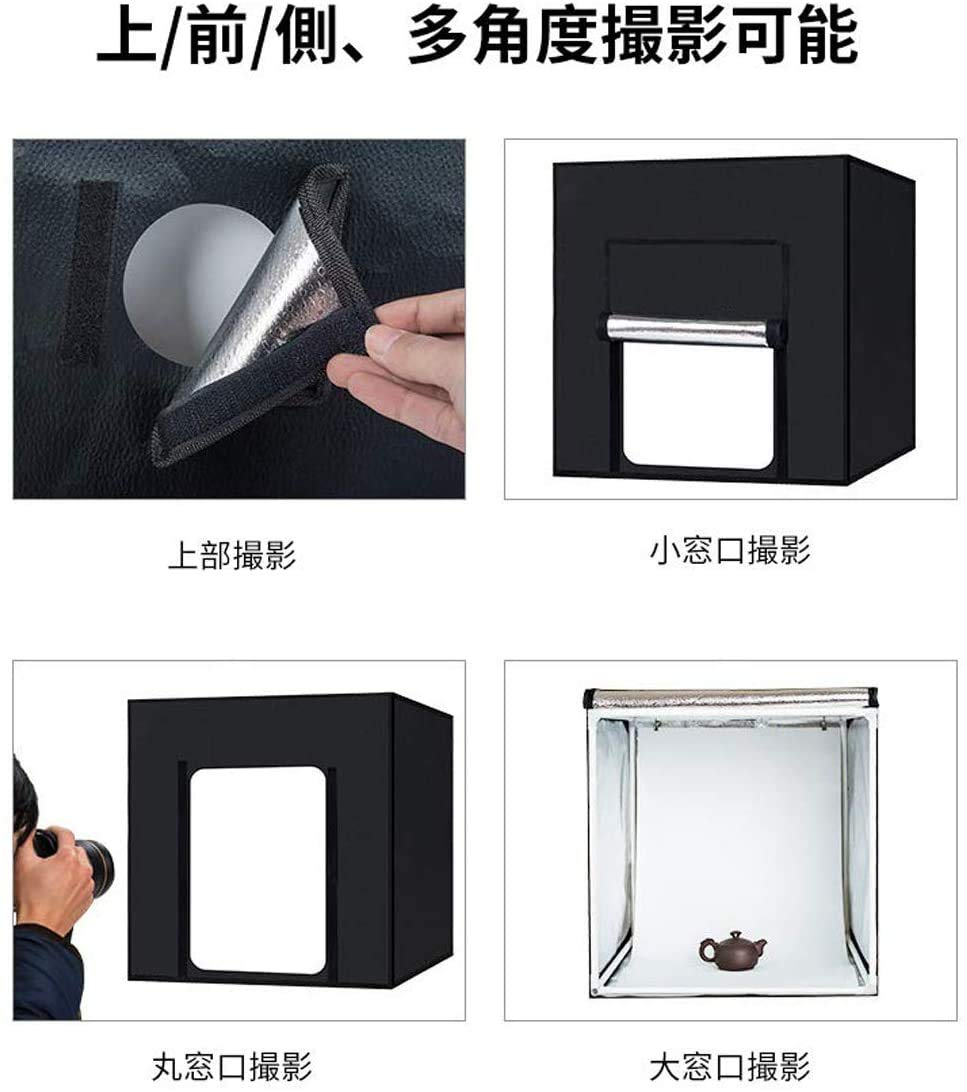 上/前/側、多角度撮影可能

上部撮影

小窓口撮影

丸窓口撮影

大窓口撮影