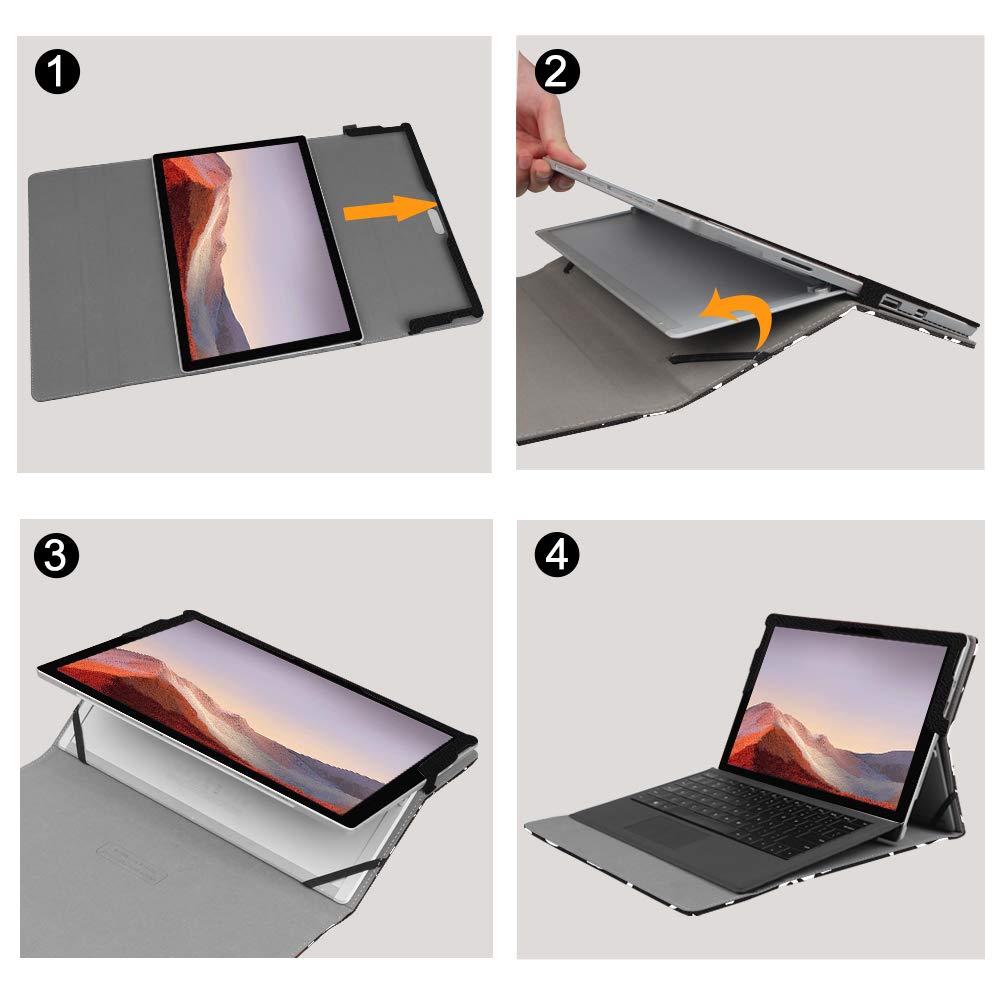 1

2

3

4