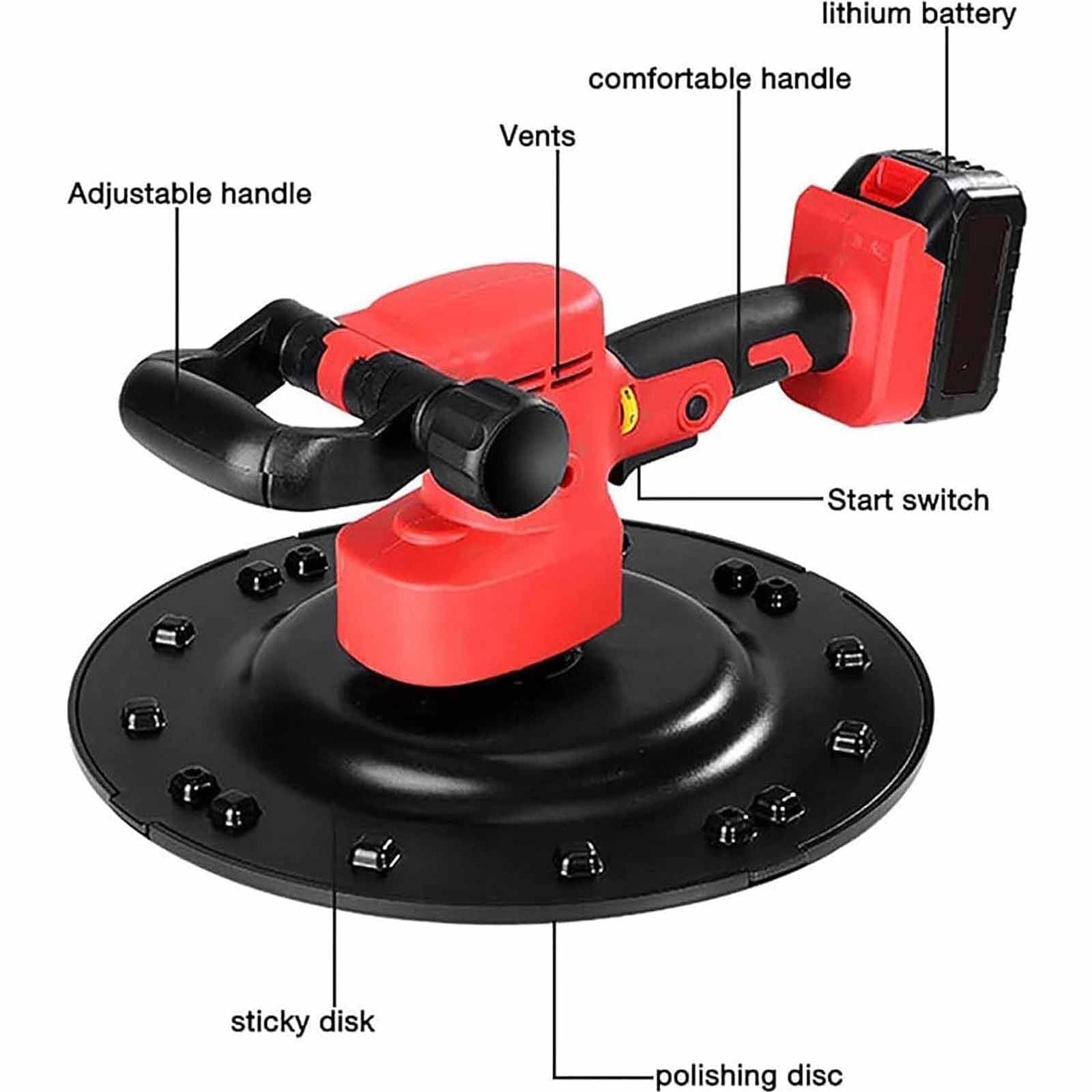 lithium battery

comfortable handle

Vents

Adjustable handle

Start switch

sticky disk

polishing disc