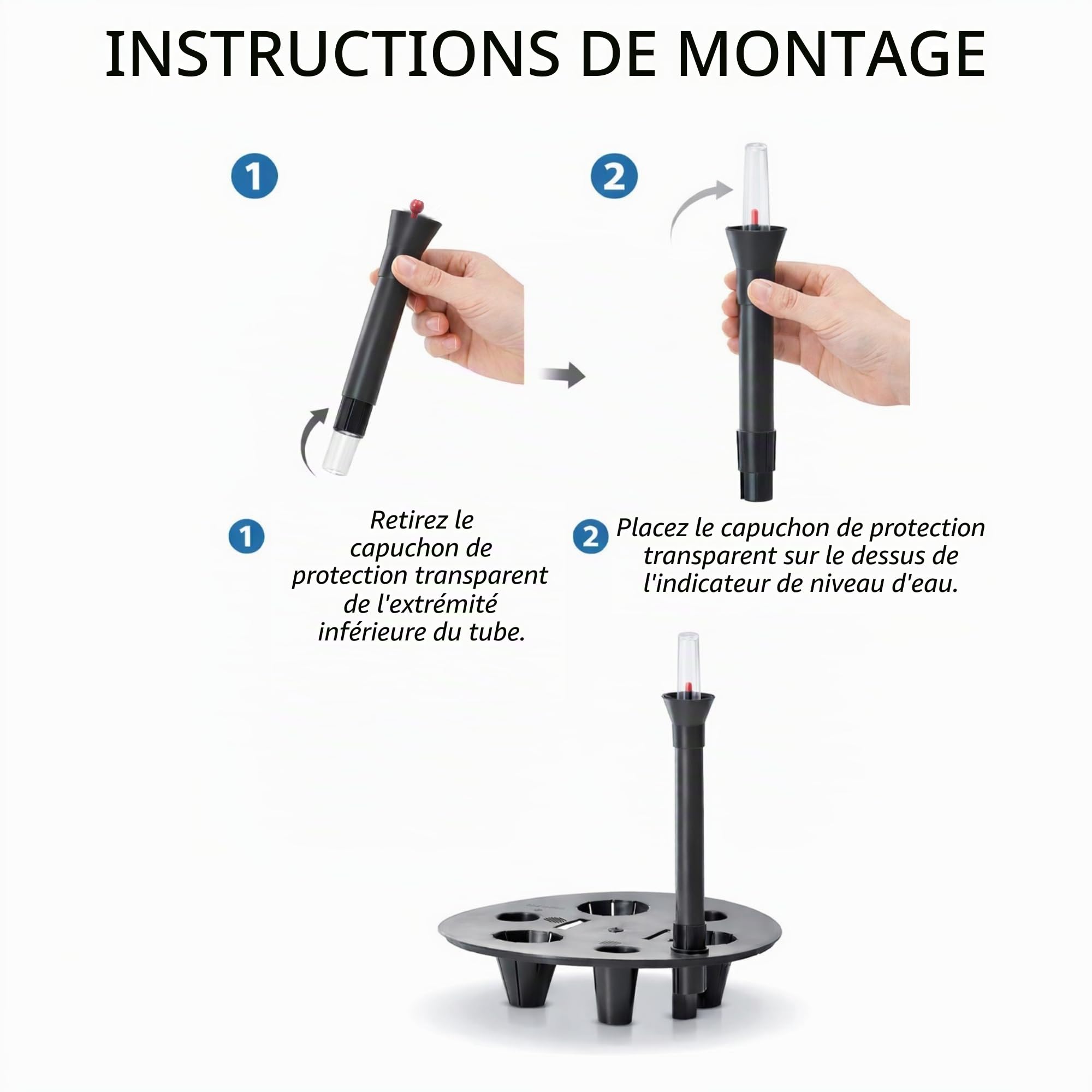 INSTRUCTIONS DE MONTAGE

1

2

1 Retirez le capuchon de protection transparent de l'extrémité inférieure du tube.

2 Placez le capuchon de protection transparent sur le dessus de l'indicateur de niveau d'eau.