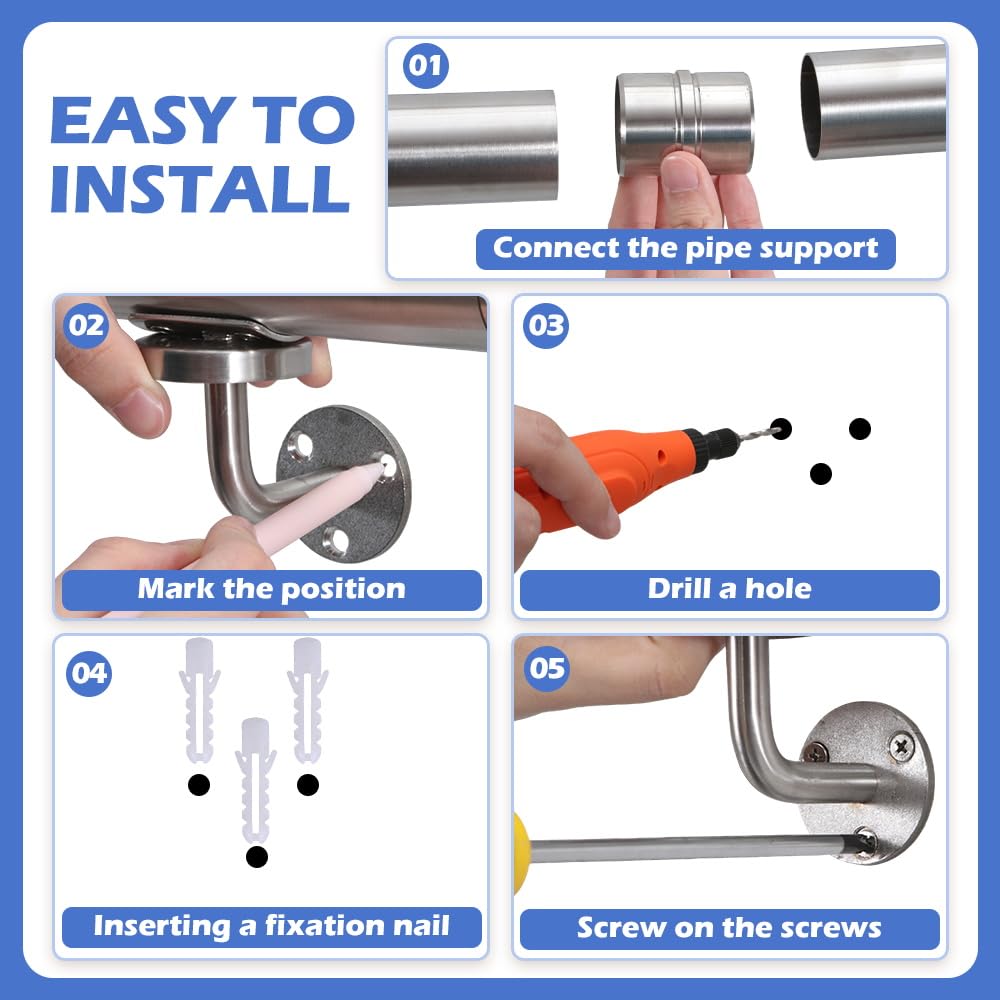 EASY TO INSTALL

01
Connect the pipe support

02
Mark the position

03
Drill a hole

04
Inserting a fixation nail

05
Screw on the screws