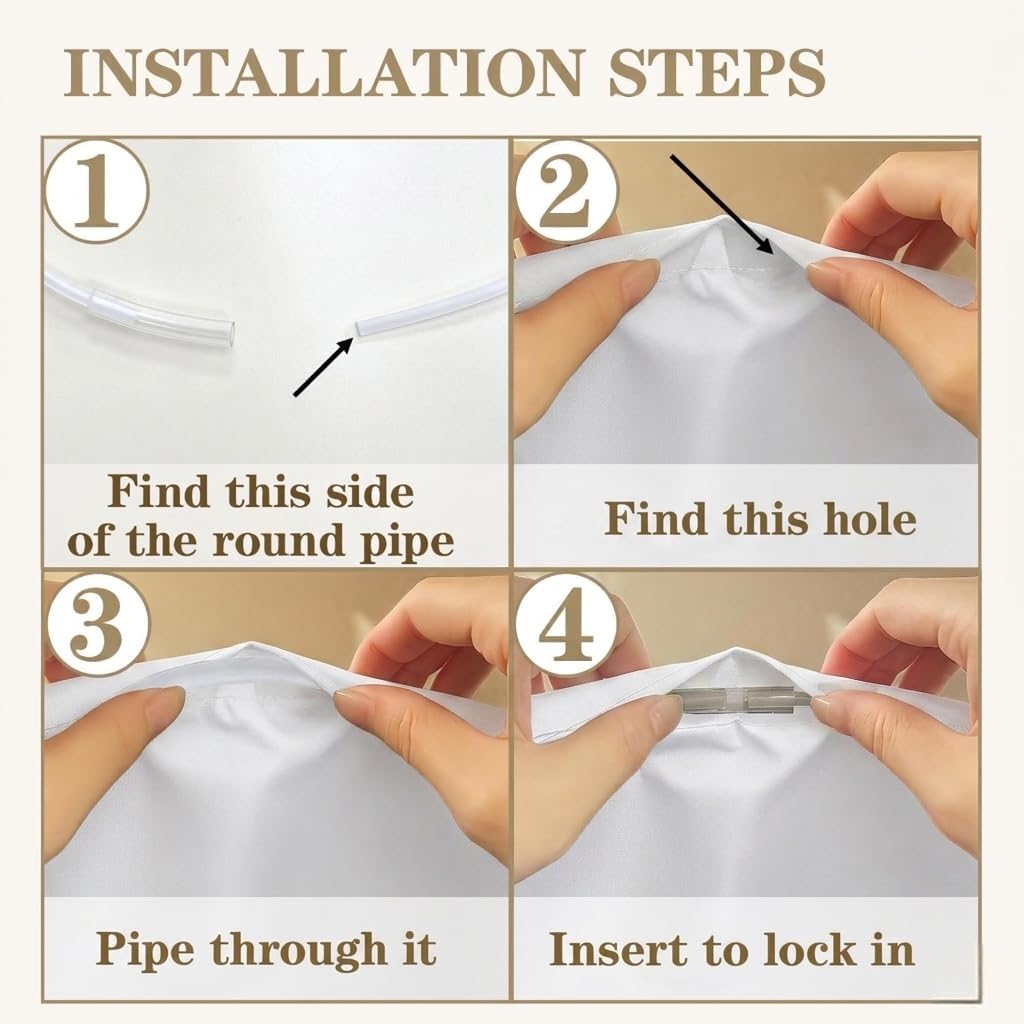 INSTALLATION STEPS

1

Find this side of the round pipe

2

Find this hole

3

Pipe through it

4

Insert to lock in