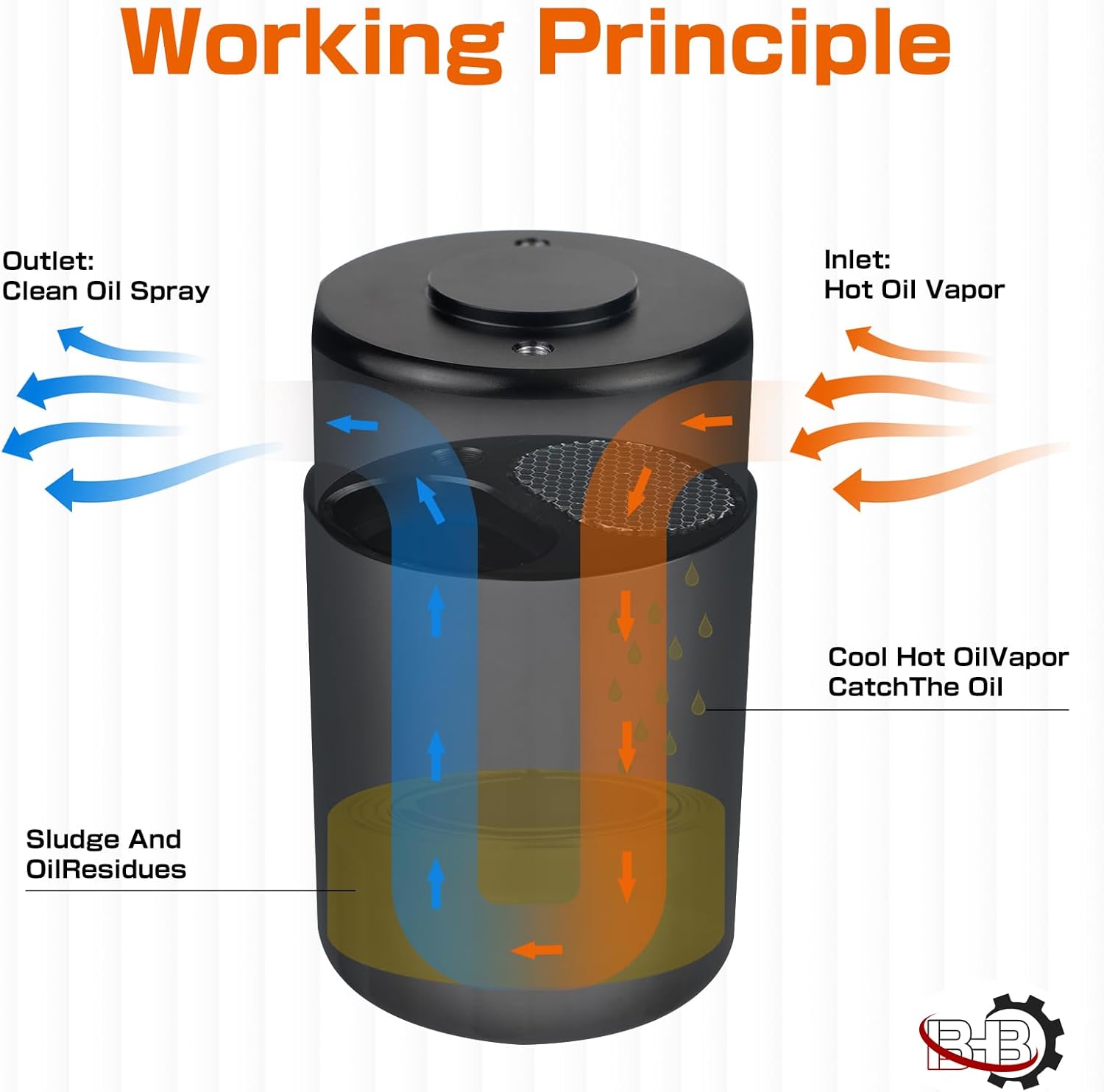 Working Principle

Outlet:
Clean Oil Spray

Inlet:
Hot Oil Vapor

Cool Hot OilVapor
CatchThe Oil

Sludge And
OilResidues

B-B