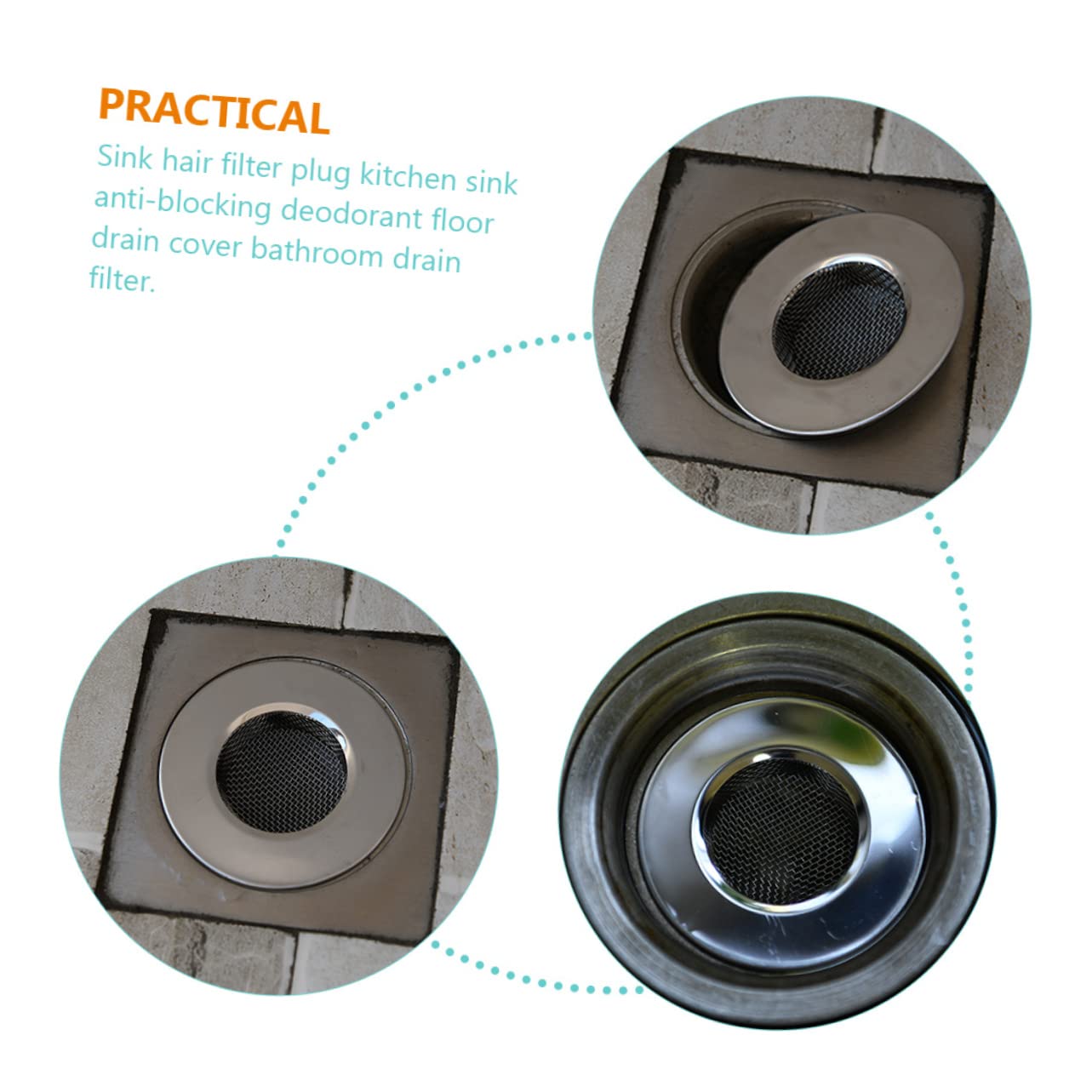 PRACTICAL

Sink hair filter plug kitchen sink anti-blocking deodorant floor drain cover bathroom drain filter.