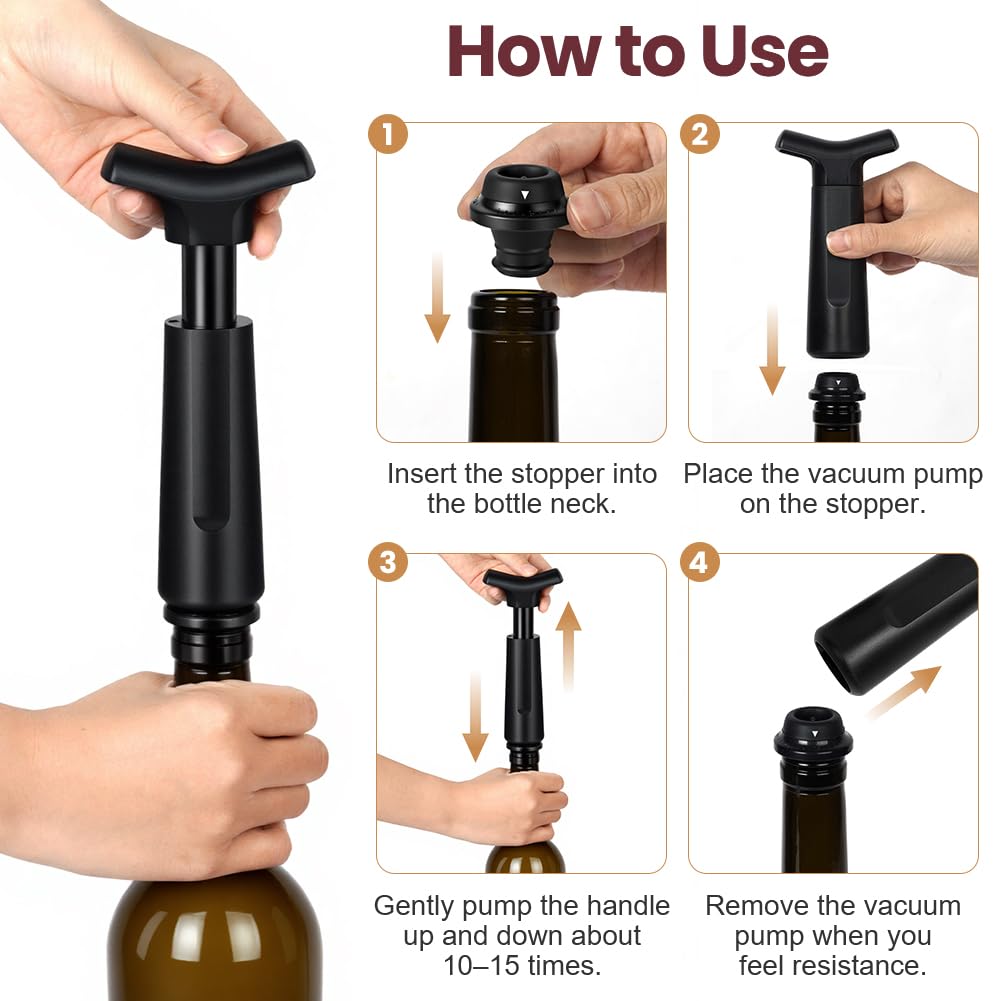 How to Use

1

Insert the stopper into the bottle neck.

2

Place the vacuum pump on the stopper.

3

Gently pump the handle up and down about 10–15 times.

4

Remove the vacuum pump when you feel resistance.