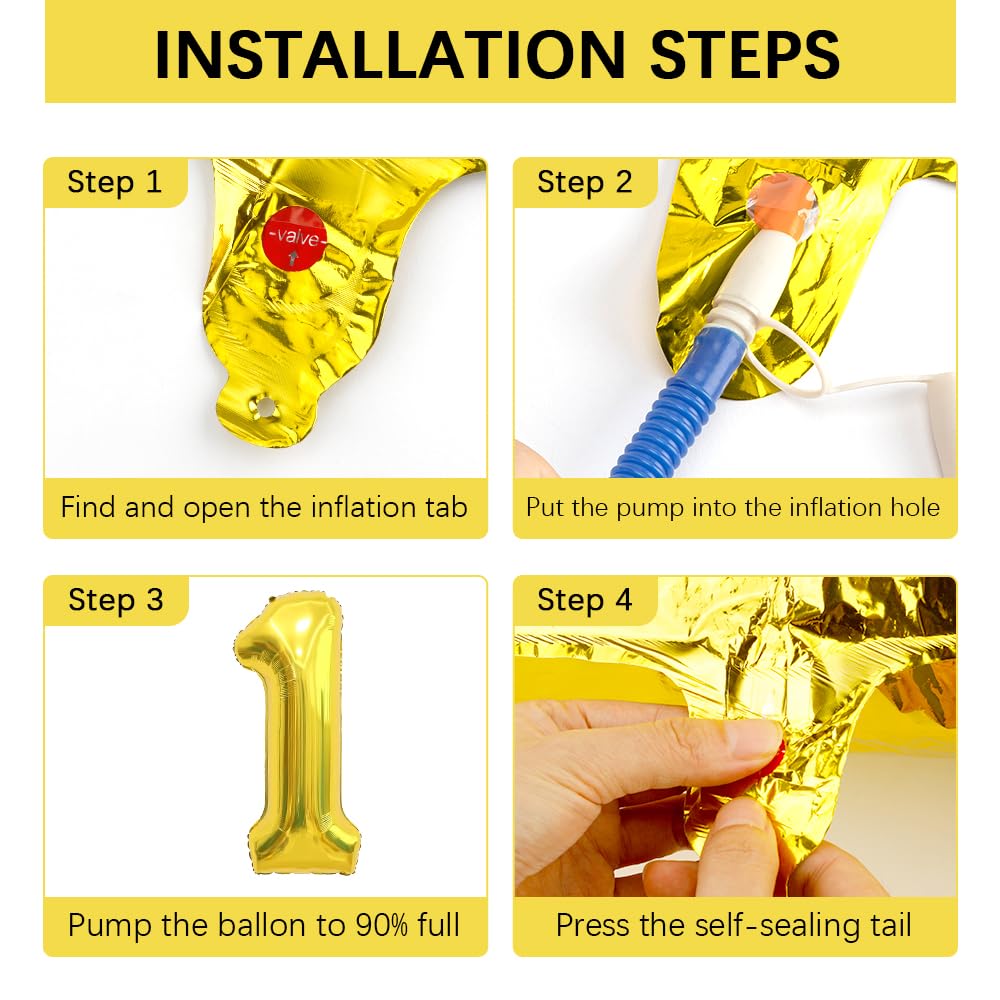 INSTALLATION STEPS

Step 1

-valve-

Find and open the inflation tab

Step 2

Put the pump into the inflation hole

Step 3

Pump the ballon to 90% full

Step 4

Press the self-sealing tail