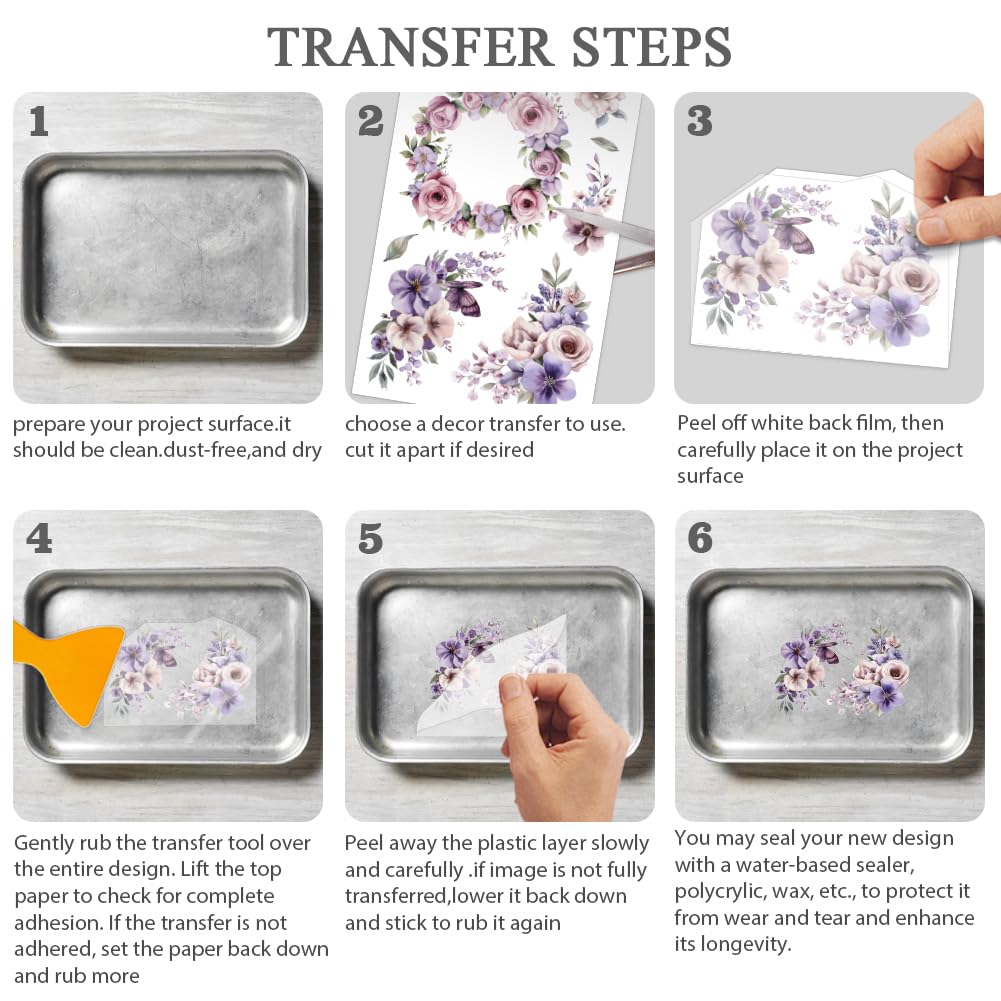 TRANSFER STEPS

1

prepare your project surface.it should be clean.dust-free,and dry

2

choose a decor transfer to use. cut it apart if desired

3

Peel off white back film, then carefully place it on the project surface

4

Gently rub the transfer tool over the entire design. Lift the top paper to check for complete adhesion. If the transfer is not adhered, set the paper back down and rub more

5

Peel away the plastic layer slowly and carefully .if image is not fully transferred,lower it back down and stick to rub it again

6

You may seal your new design with a water-based sealer, polycrylic, wax, etc., to protect it from wear and tear and enhance its longevity.