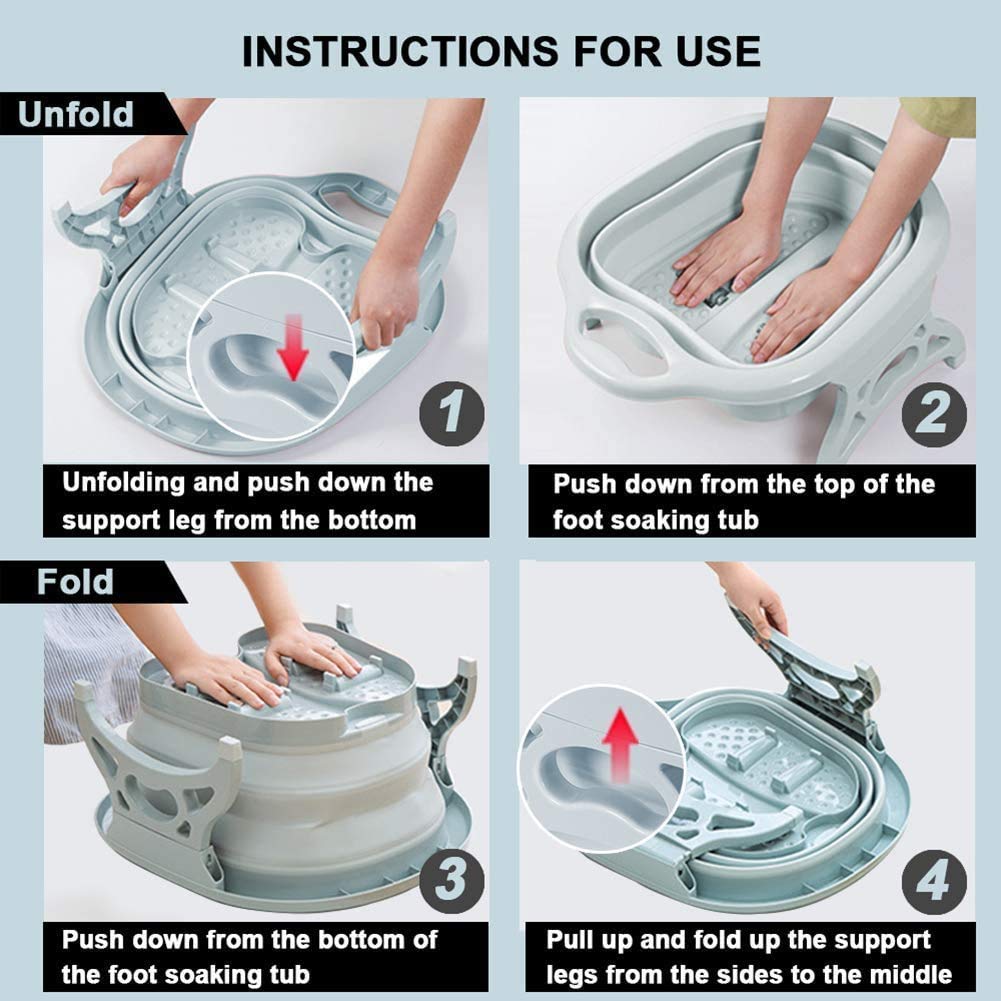 INSTRUCTIONS FOR USE

Unfold

1

Unfolding and push down the support leg from the bottom

2

Push down from the top of the foot soaking tub

Fold

3

Push down from the bottom of the foot soaking tub

4

Pull up and fold up the support legs from the sides to the middle