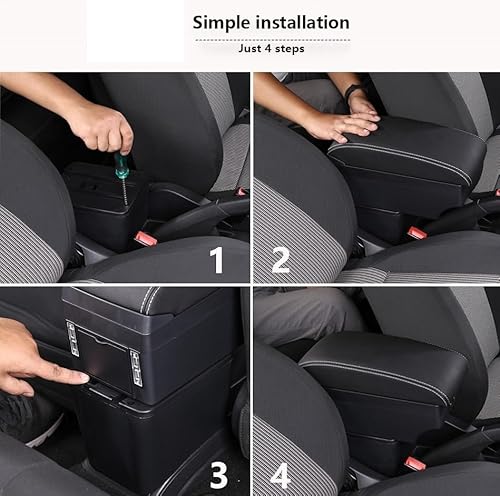 Simple installation

Just 4 steps

1

2

3

4