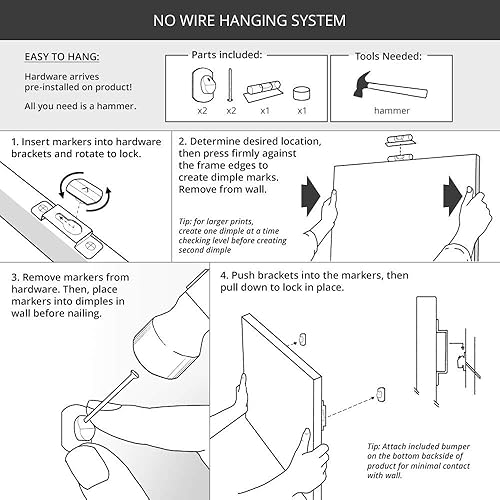 NO WIRE HANGING SYSTEM

EASY TO HANG:

Hardware arrives pre-installed on product!

All you need is a hammer.

Parts included:

x2 x2 x1 x1

Tools Needed:

hammer

1. Insert markers into hardware brackets and rotate to lock.

2. Determine desired location, then press firmly against the frame edges to create dimple marks. Remove from wall.

Tip: for larger prints, create one dimple at a time checking level before creating second dimple

3. Remove markers from hardware. Then, place markers into dimples in wall before nailing.

4. Push brackets into the markers, then pull down to lock in place.

Tip: Attach included bumper on the bottom backside of product for minimal contact with wall.