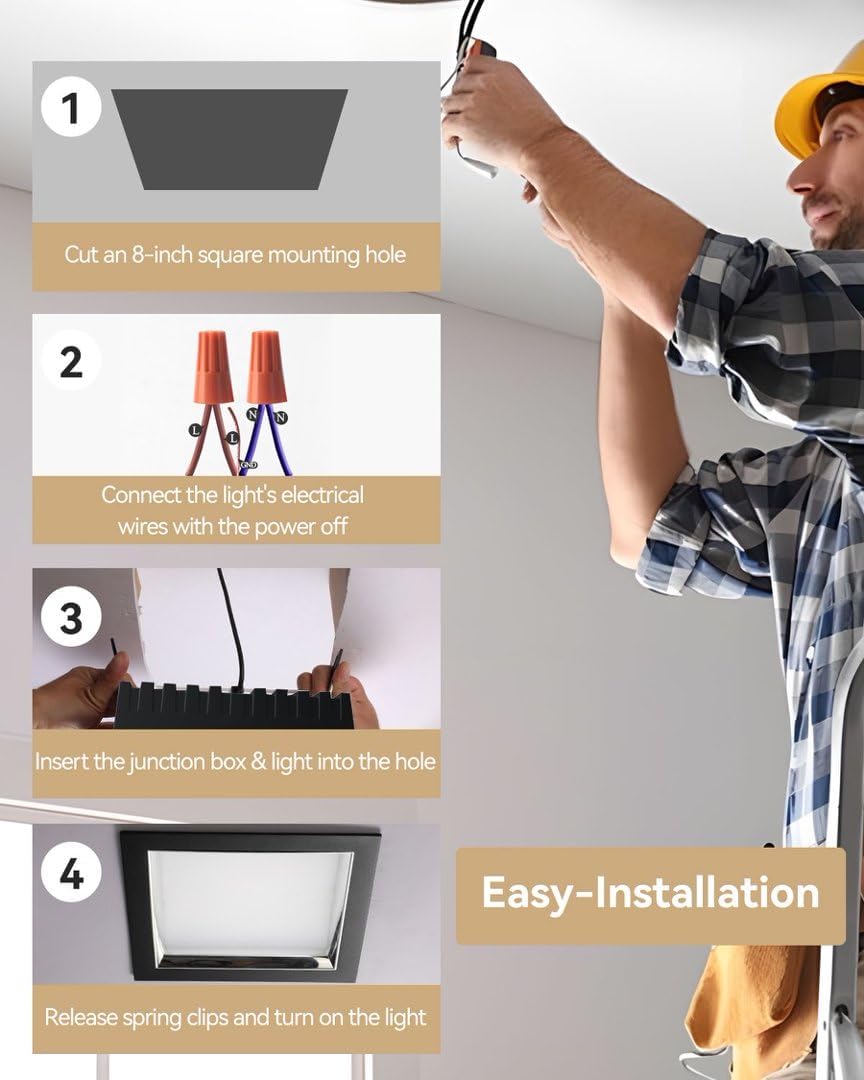 1

Cut an 8-inch square mounting hole

2

L L N N GND

Connect the light's electrical wires with the power off

3

Insert the junction box & light into the hole

4

Release spring clips and turn on the light

Easy-Installation