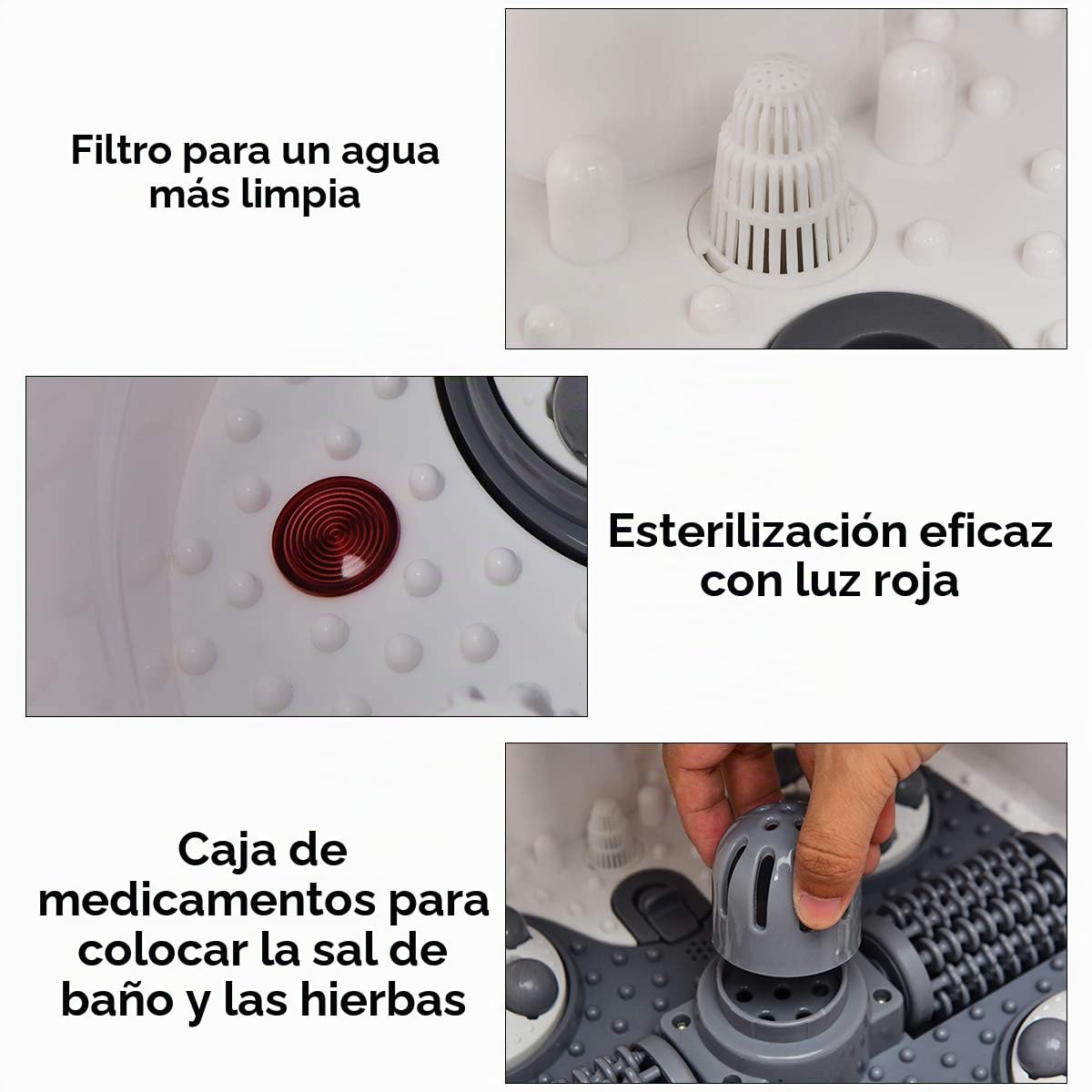 Filtro para un agua más limpia

Esterilización eficaz con luz roja

Caja de medicamentos para colocar la sal de baño y las hierbas