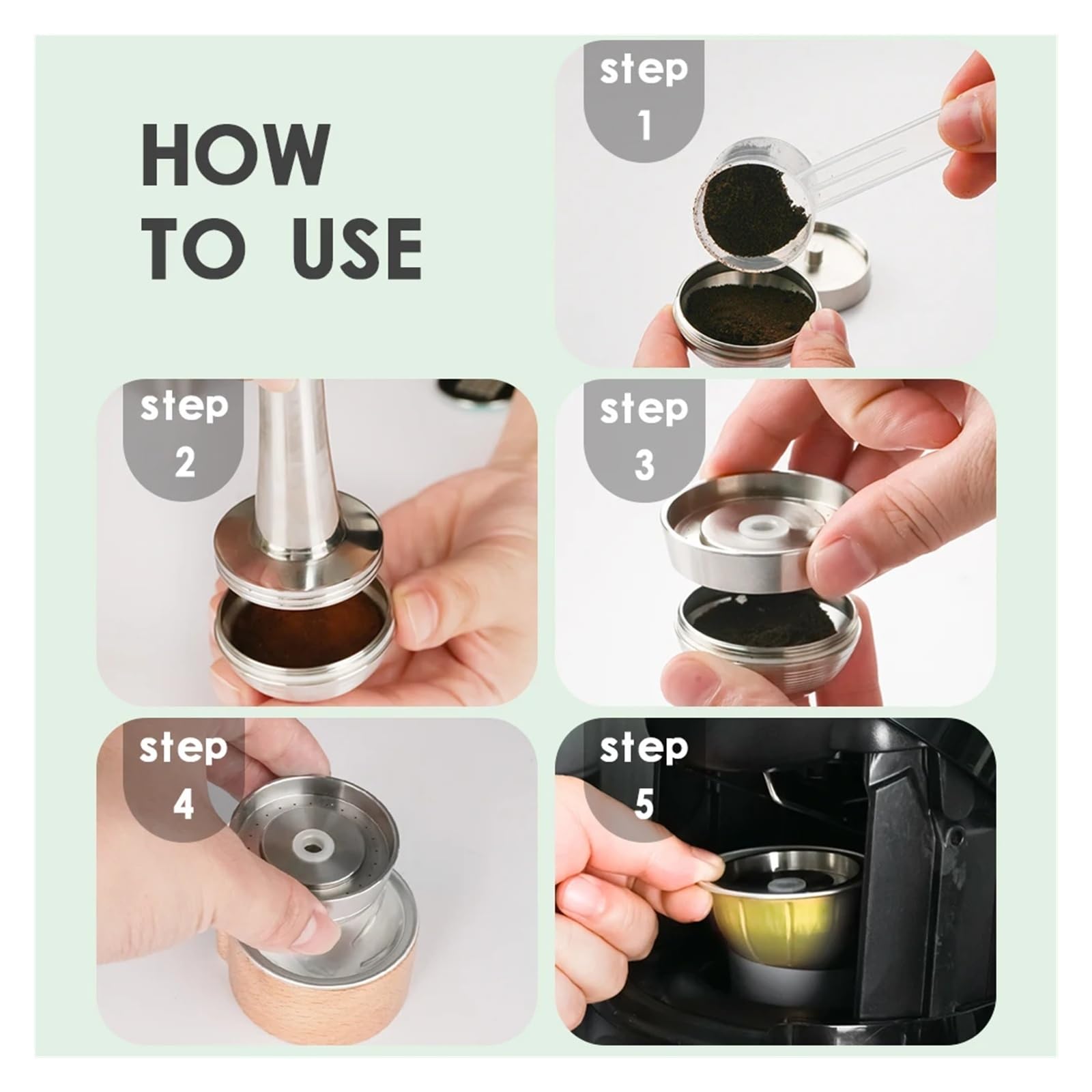 HOW TO USE

step 1

step 2

step 3

step 4

step 5