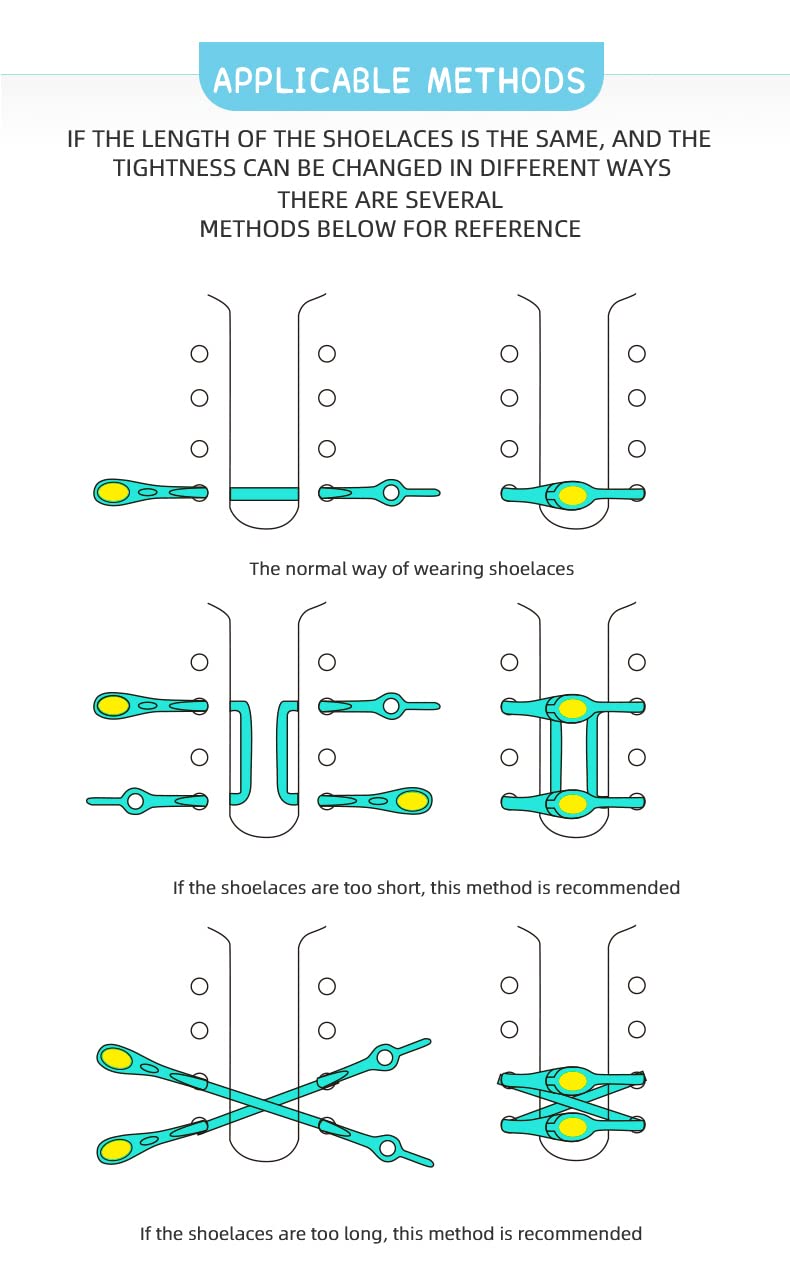 APPLICABLE METHODS

IF THE LENGTH OF THE SHOELACES IS THE SAME, AND THE TIGHTNESS CAN BE CHANGED IN DIFFERENT WAYS THERE ARE SEVERAL METHODS BELOW FOR REFERENCE

The normal way of wearing shoelaces

If the shoelaces are too short, this method is recommended

If the shoelaces are too long, this method is recommended