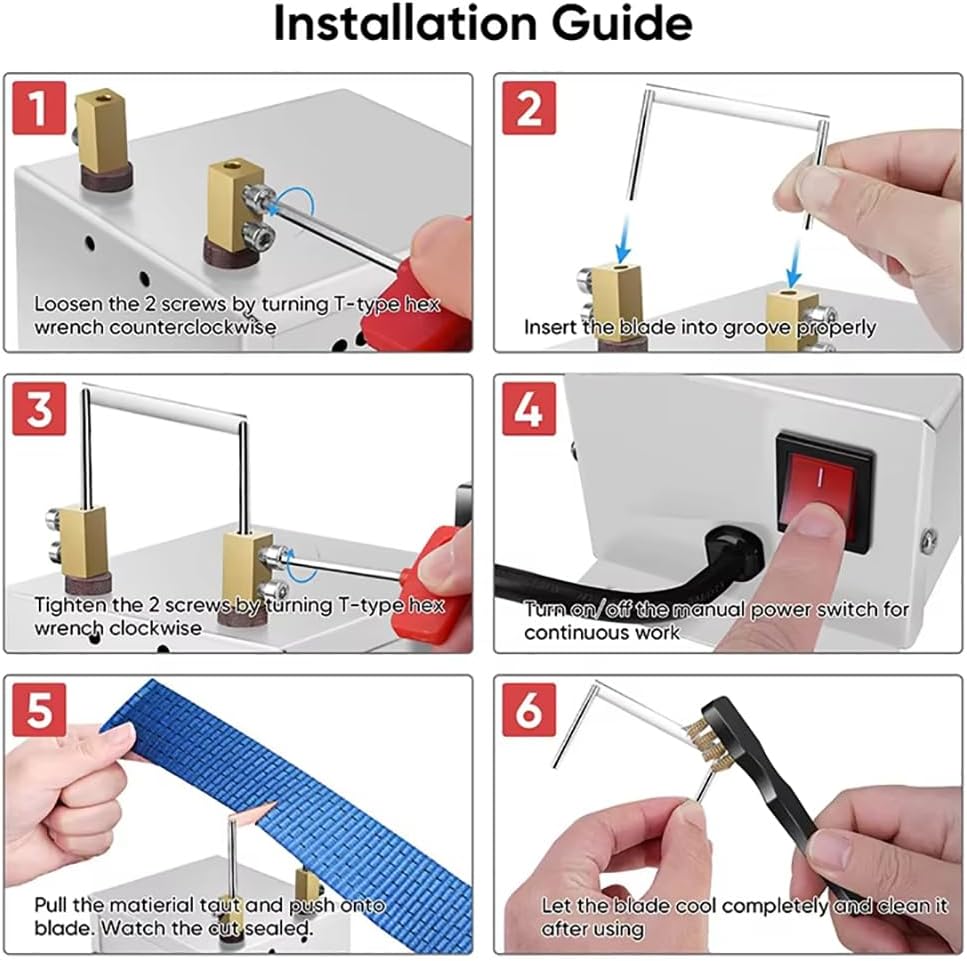 Installation Guide

1

Loosen the 2 screws by turning T-type hex wrench counterclockwise

2

Insert the blade into groove properly

3

Tighten the 2 screws by turning T-type hex wrench clockwise

4

Turn on/off the manual power switch for continuous work

5

Pull the matierial taut and push onto blade. Watch the cut sealed.

6

Let the blade cool completely and clean it after using