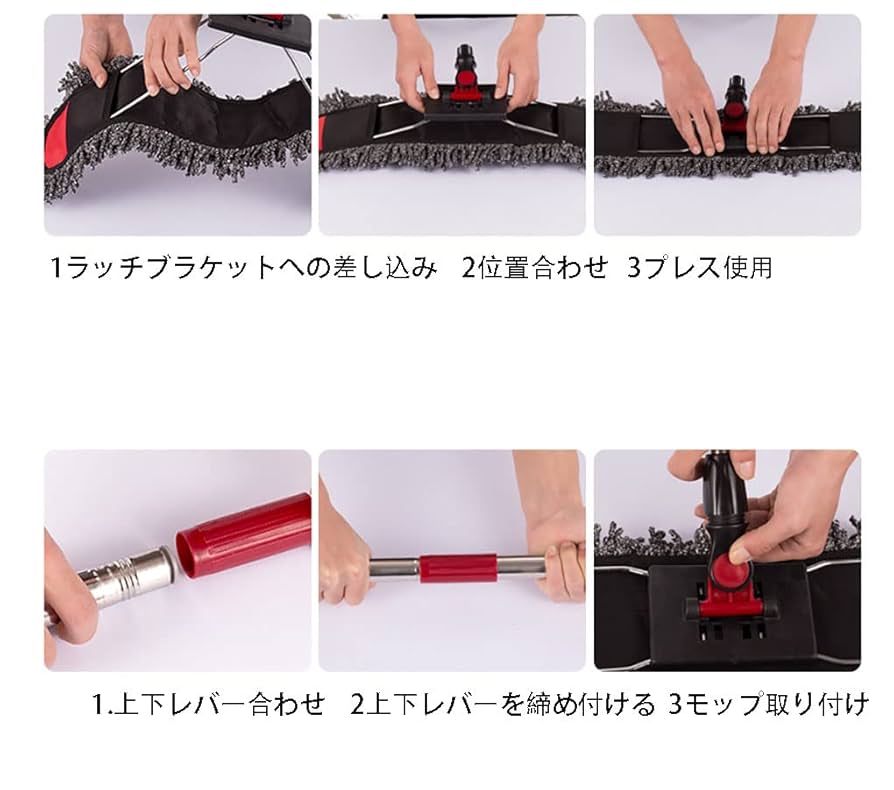 1ラッチブラケットへの差し込み　2位置合わせ　3プレス使用

1.上下レバー合わせ　2上下レバーを締め付ける 3モップ取り付け