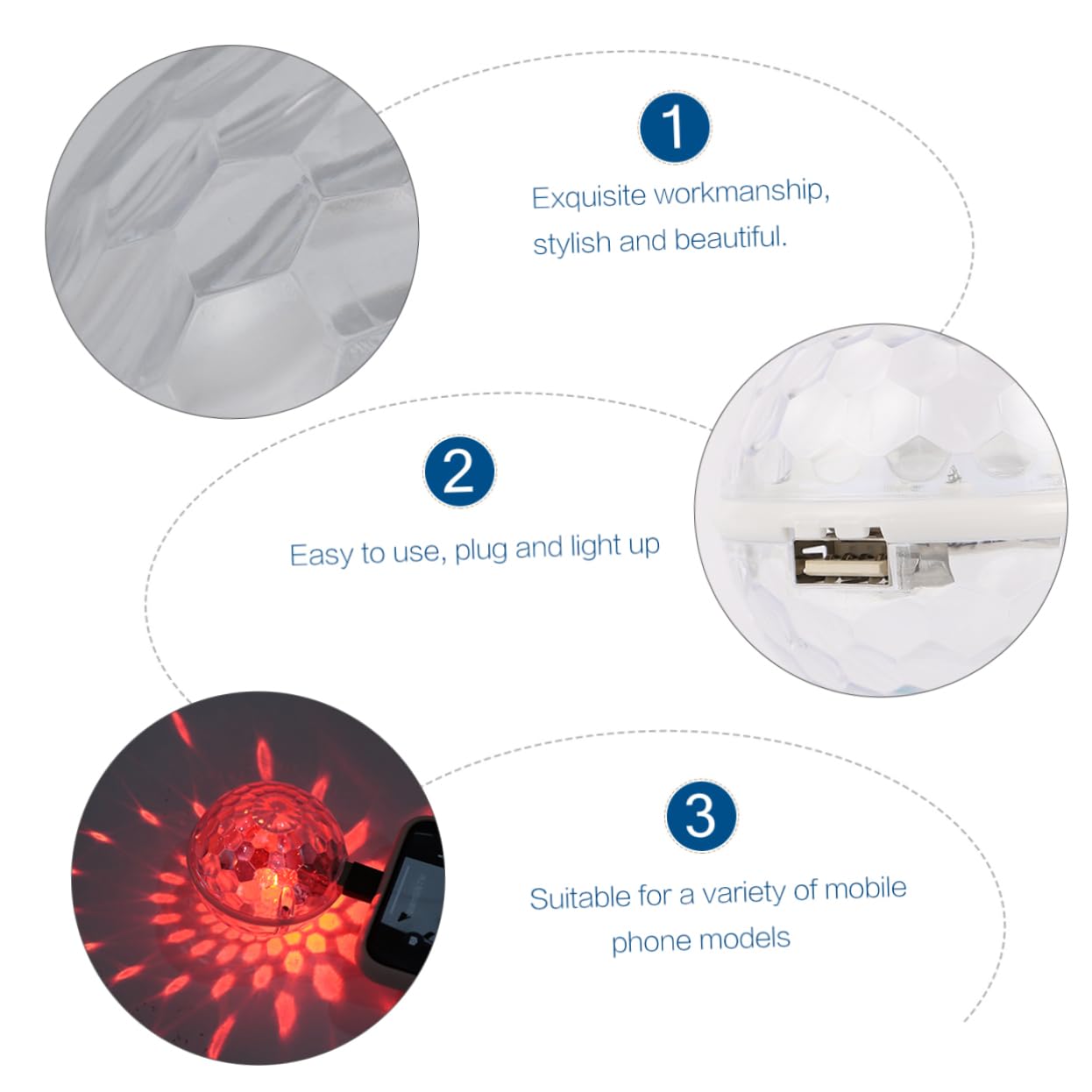 1

Exquisite workmanship, stylish and beautiful.

2

Easy to use, plug and light up

3

Suitable for a variety of mobile phone models