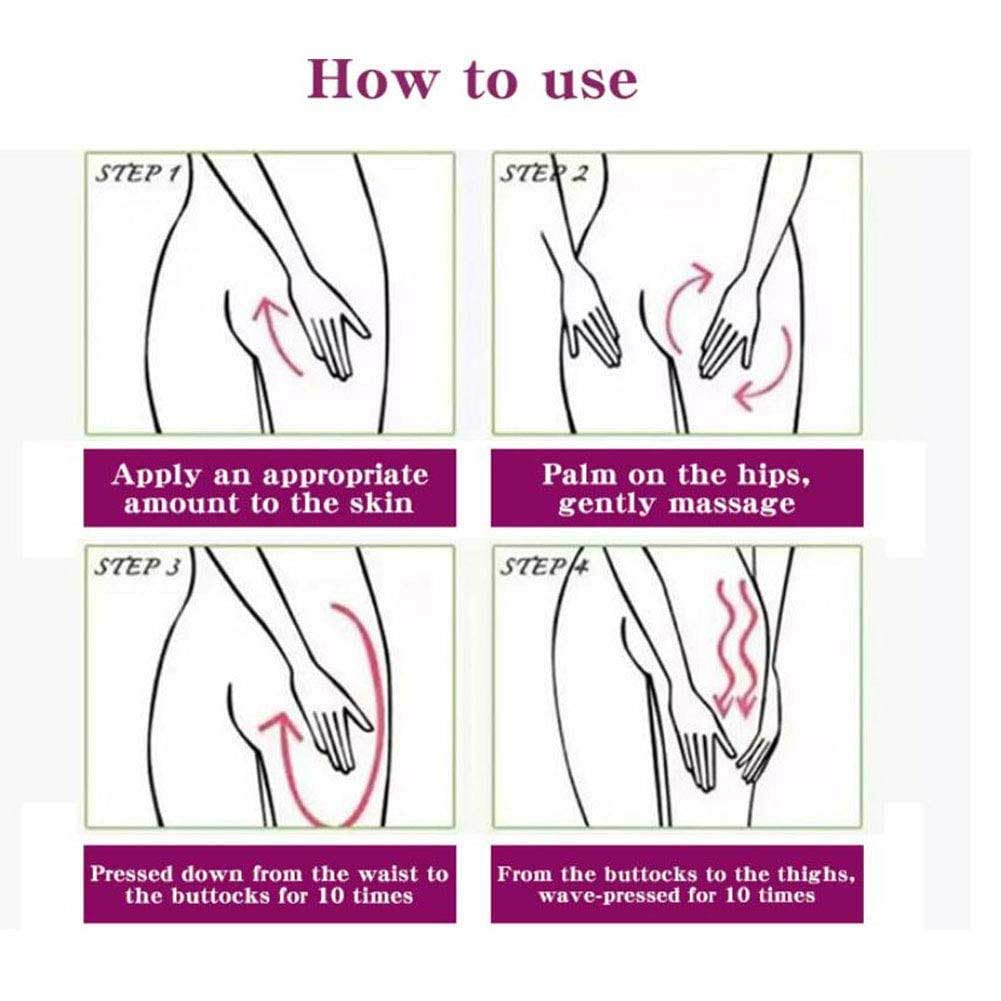 How to use

STEP 1

Apply an appropriate amount to the skin

STEP 2

Palm on the hips, gently massage

STEP 3

Pressed down from the waist to the buttocks for 10 times

STEP 4

From the buttocks to the thighs, wave-pressed for 10 times