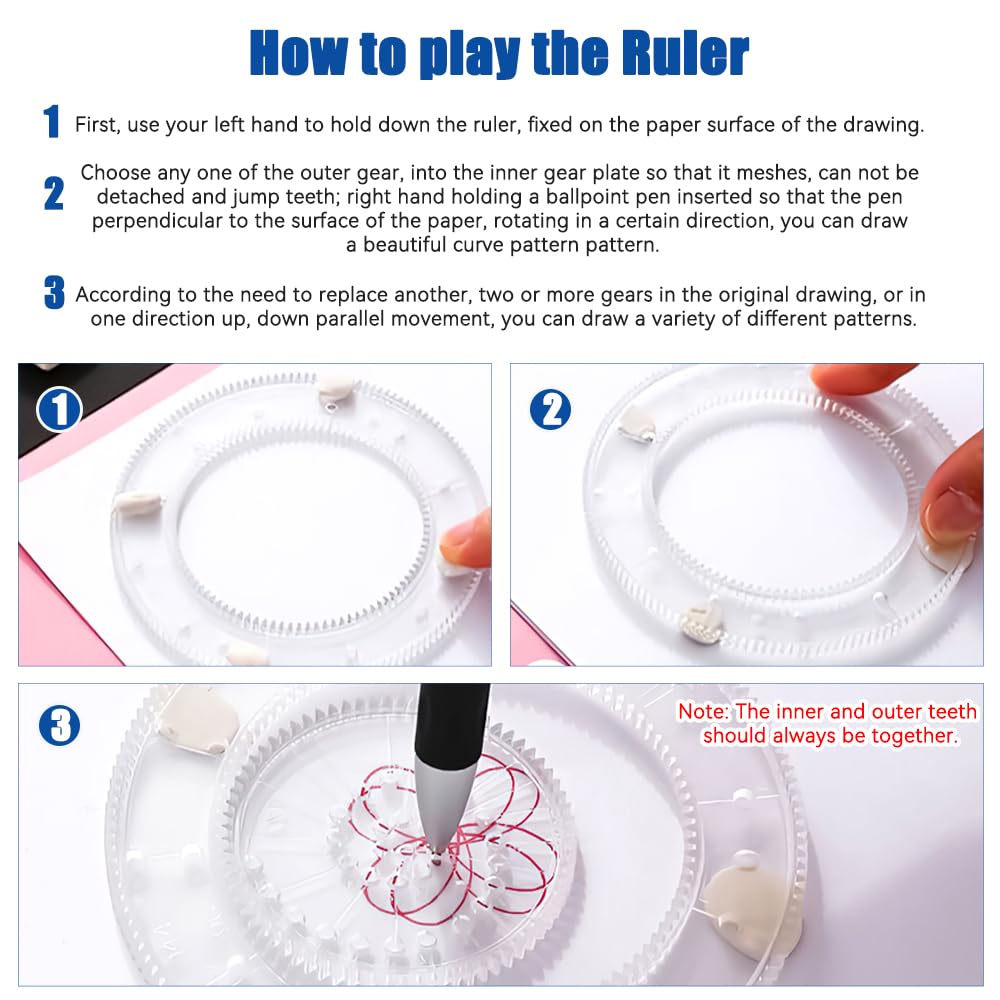 How to play the Ruler

1 First, use your left hand to hold down the ruler, fixed on the paper surface of the drawing.

2 Choose any one of the outer gear, into the inner gear plate so that it meshes, can not be detached and jump teeth; right hand holding a ballpoint pen inserted so that the pen perpendicular to the surface of the paper, rotating in a certain direction, you can draw a beautiful curve pattern pattern.

3 According to the need to replace another, two or more gears in the original drawing, or in one direction up, down parallel movement, you can draw a variety of different patterns.

1

2

3

Note: The inner and outer teeth should always be together.